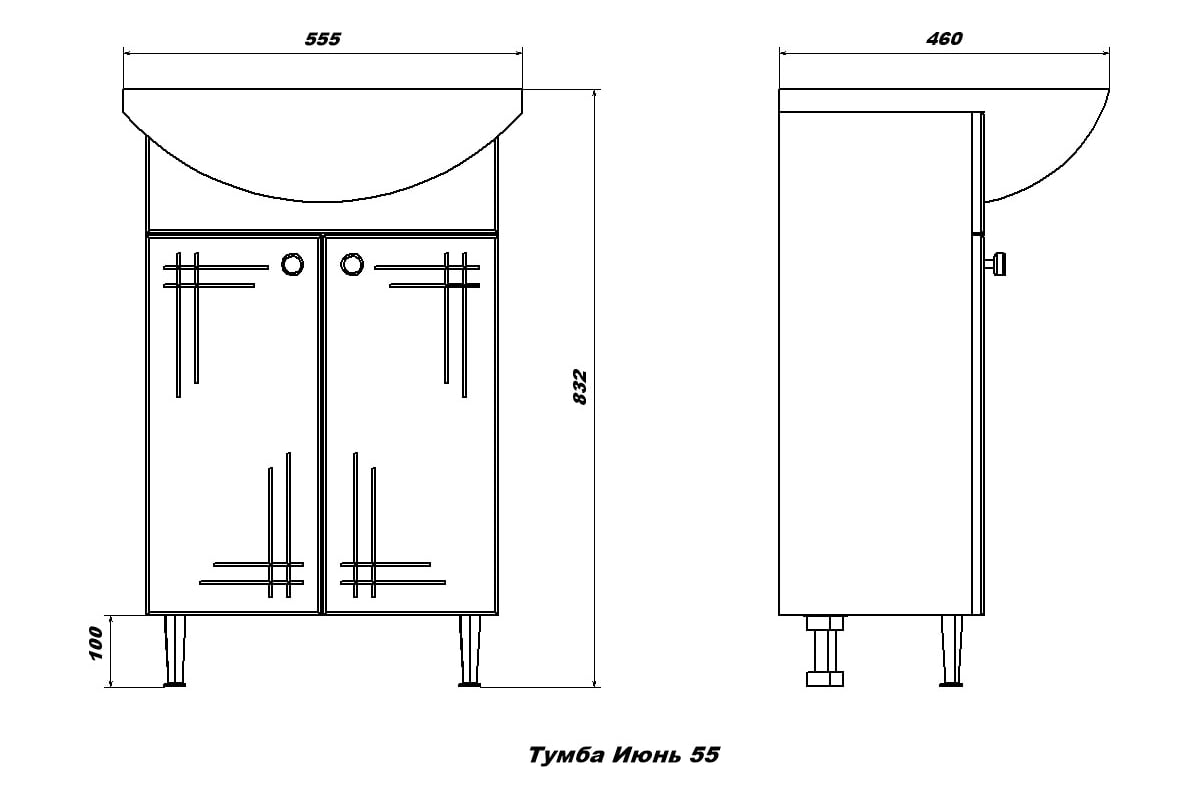 555

460

832

100

Тумба Июнь 55