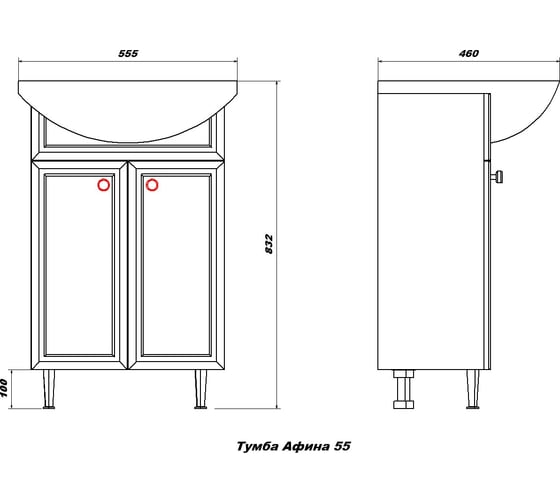 555
460
832
100
Тумба Афина 55