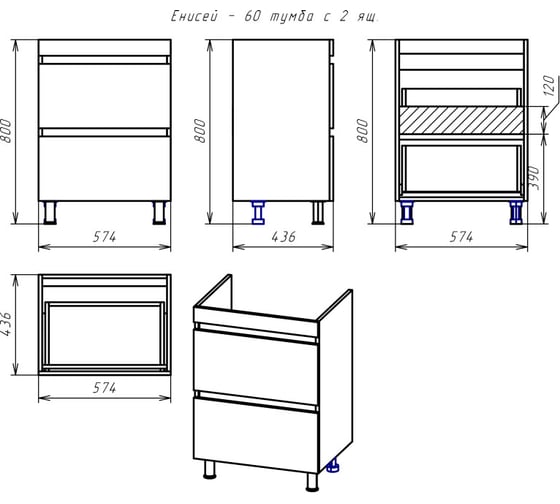 Енисей - 60 тумба с 2 ящ.

800

574

800

436

800

120

390

574

436

574