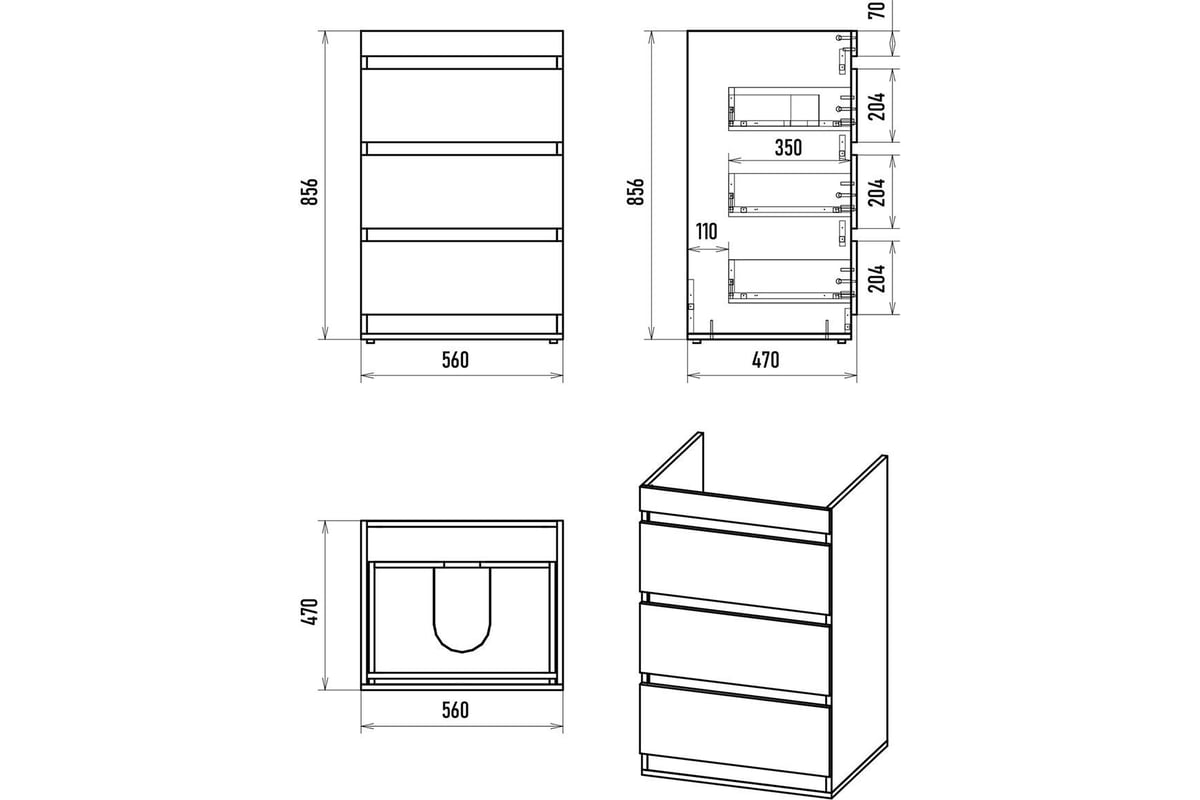 856
560
856
70
204
350
204
110
204
470
470
560