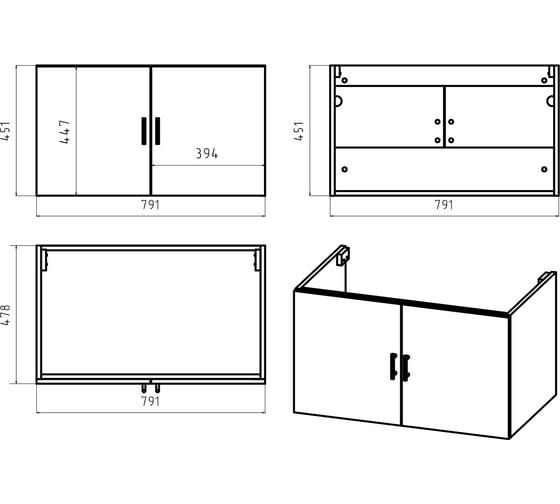 451
447
394
791
451
791
478
791