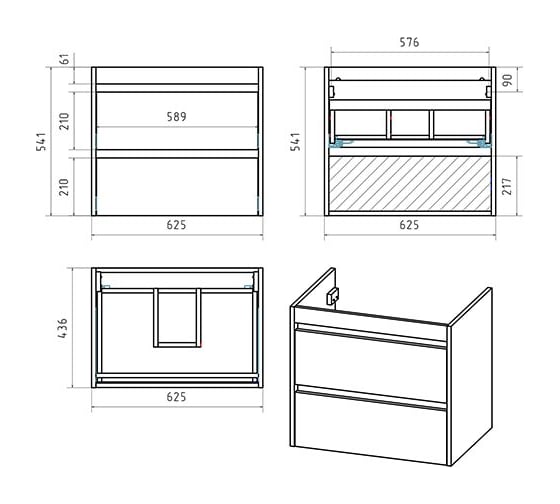 61
541
210
589
210
625
576
90
541
217
625
436
625