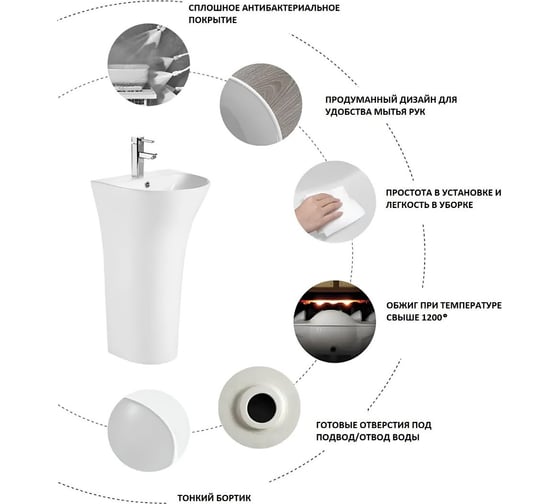 СПЛОШНОЕ АНТИБАКТЕРИАЛЬНОЕ ПОКРЫТИЕ

ПРОДУМАННЫЙ ДИЗАЙН ДЛЯ УДОБСТВА МЫТЬЯ РУК

ПРОСТОТА В УСТАНОВКЕ И ЛЕГКОСТЬ В УБОРКЕ

ОБЖИГ ПРИ ТЕМПЕРАТУРЕ СВЫШЕ 1200°

ГОТОВЫЕ ОТВЕРСТИЯ ПОД ПОДВОД/ОТВОД ВОДЫ

ТОНКИЙ БОРТИК