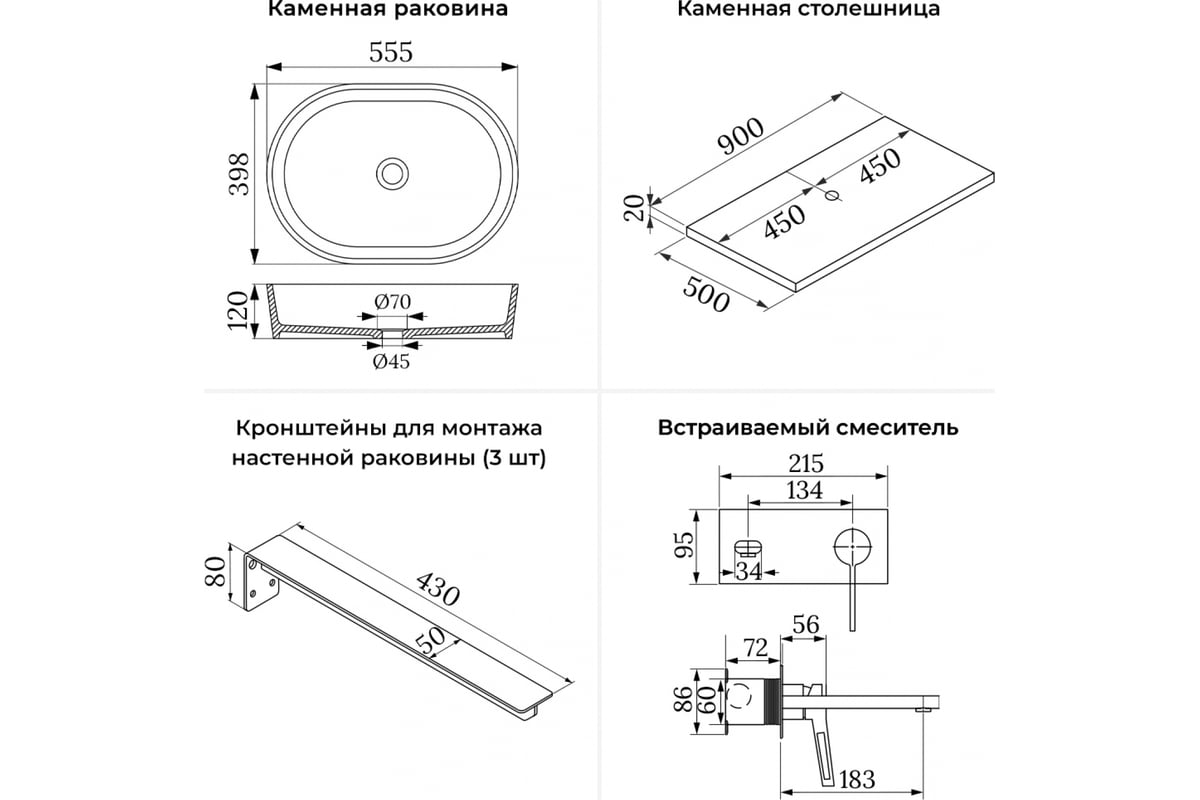 Каменная раковина

555

398

120

Ø70

Ø45

Каменная столешница

900

450

450

20

500

Кронштейны для монтажа настенной раковины (3 шт)

80

430

50

Встраиваемый смеситель

215

134

95

34

72

56

86

60

183