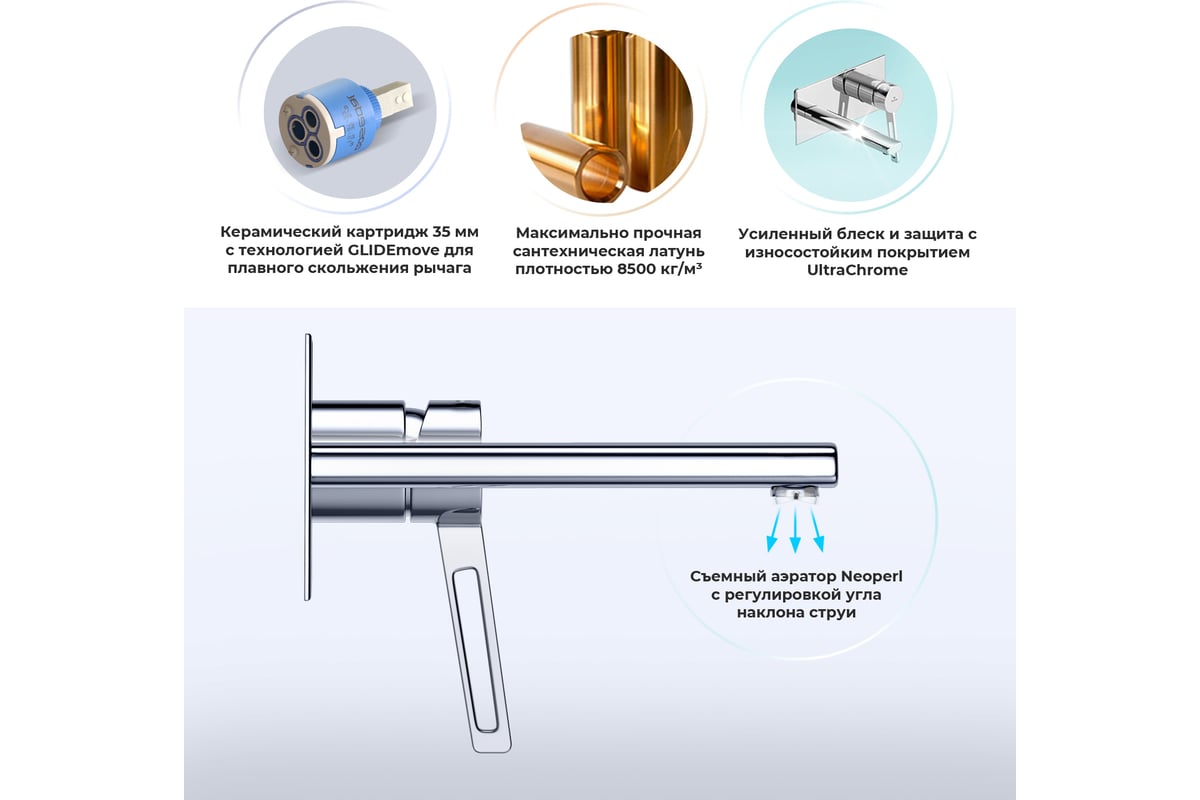 Керамический картридж 35 мм с технологией GLIDEmove для плавного скольжения рычага

Максимально прочная сантехническая латунь плотностью 8500 кг/м³

Усиленный блеск и защита с износостойким покрытием UltraChrome

Съемный аэратор Neoperl с регулировкой угла наклона струи