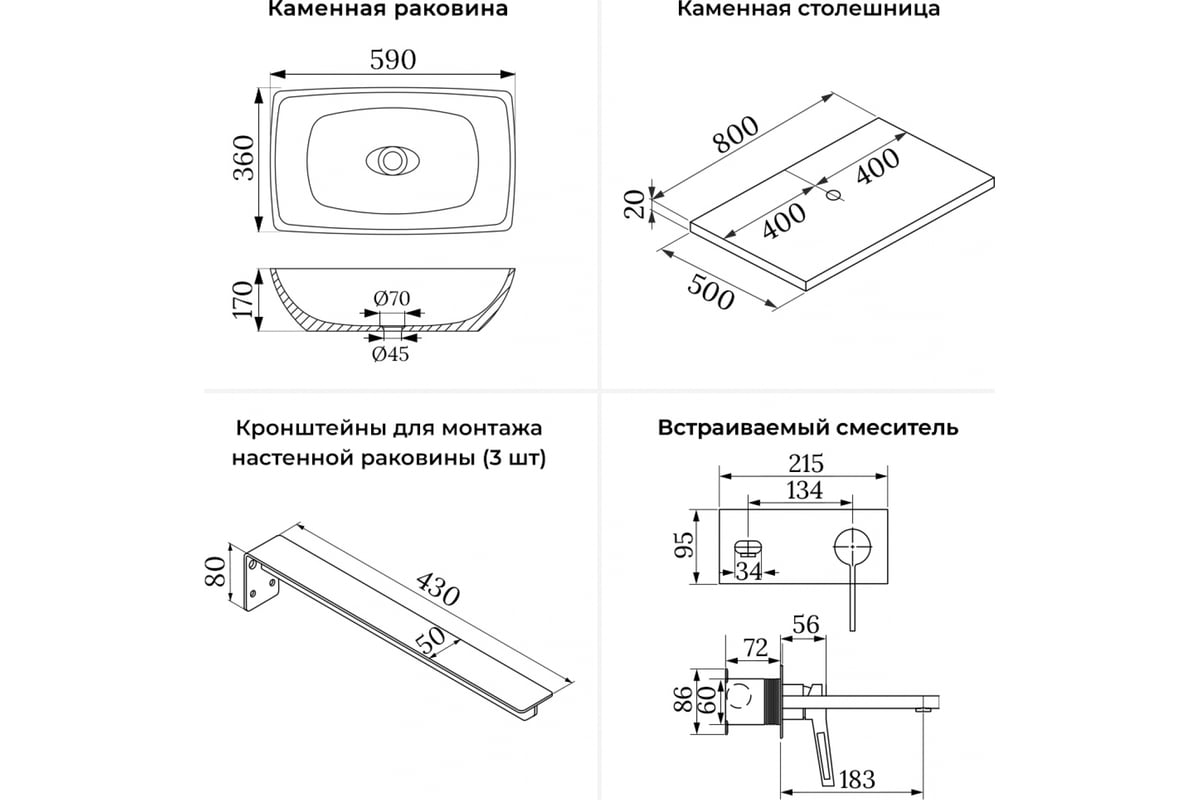 Каменная раковина

590

360

170

Ø70

Ø45

Каменная столешница

800

400

400

20

500

Кронштейны для монтажа настенной раковины (3 шт)

80

430

50

Встраиваемый смеситель

215

134

95

34

56

72

86

60

183