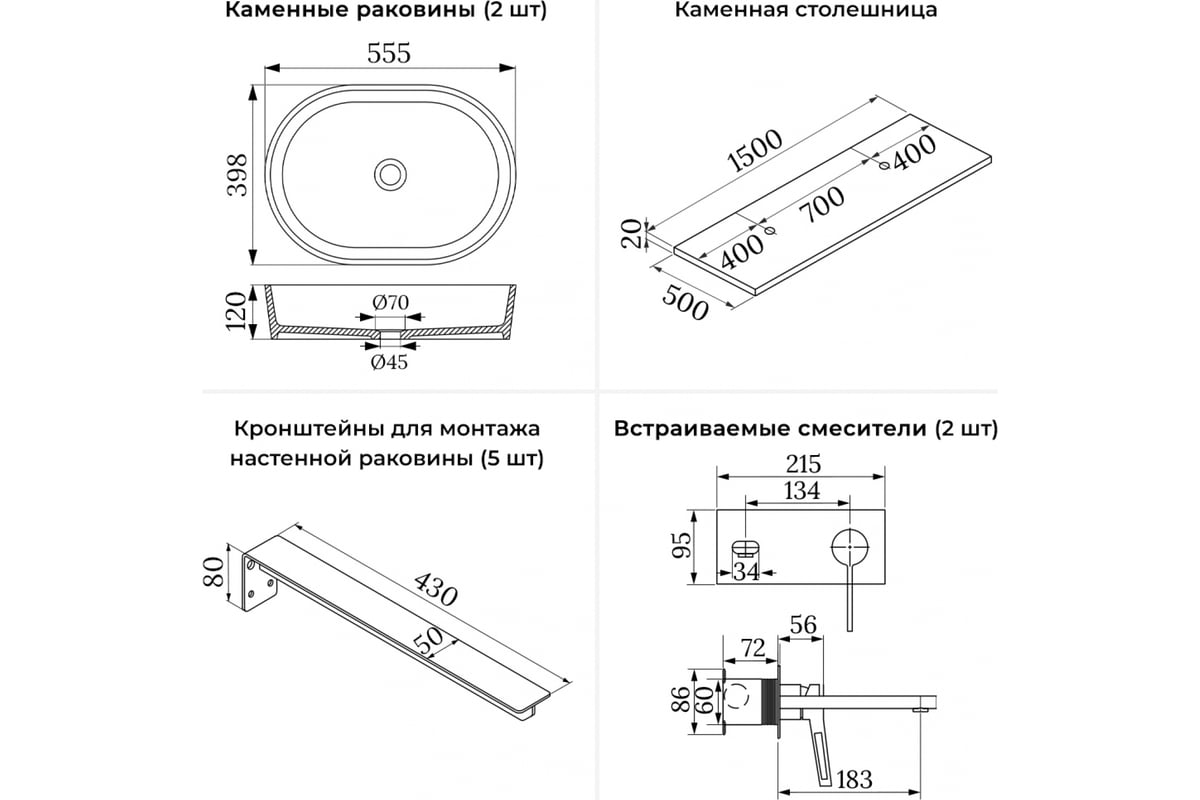 Каменные раковины (2 шт)

555

398

120

Ø70

Ø45

Каменная столешница

1500

400

700

400

20

500

Кронштейны для монтажа настенной раковины (5 шт)

80

430

50

Встраиваемые смесители (2 шт)

215

134

95

34

56

72

86

60

183