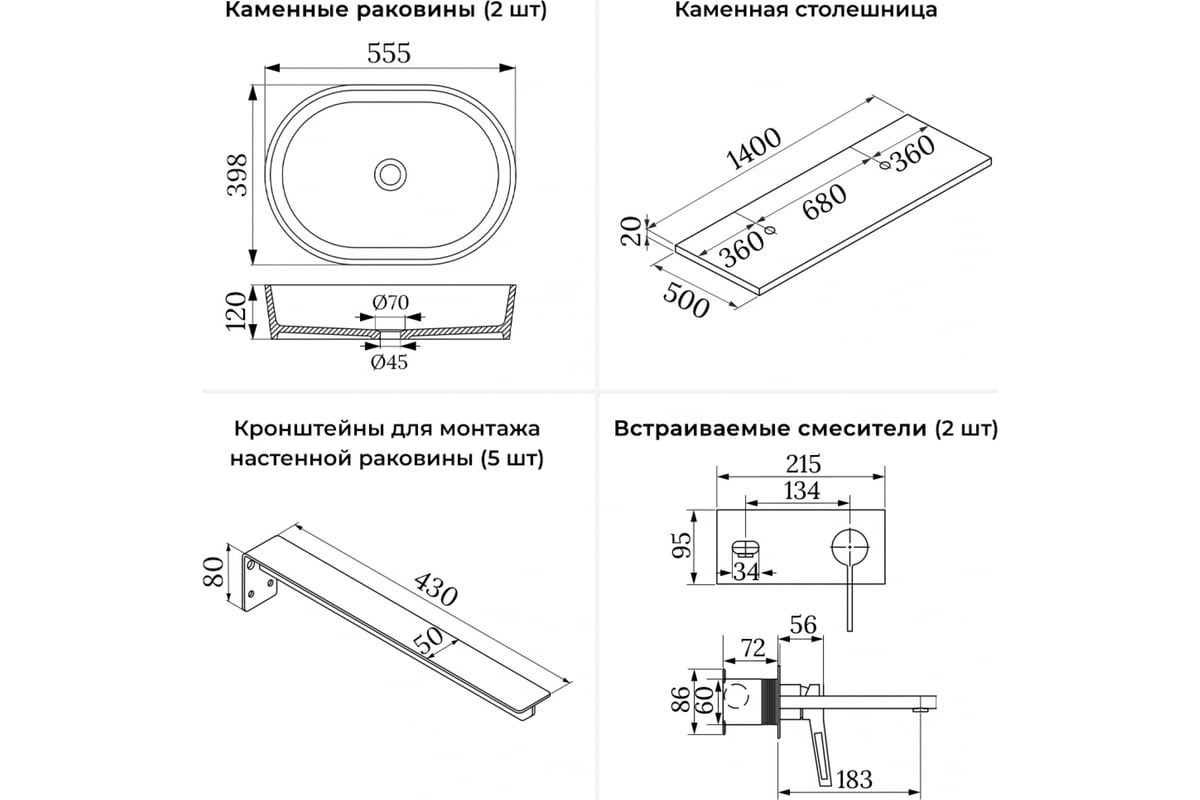 Каменные раковины (2 шт)

555

398

120

Ø70

Ø45

Каменная столешница

1400

360

680

360

20

500

Кронштейны для монтажа настенной раковины (5 шт)

80

430

50

Встраиваемые смесители (2 шт)

215

134

95

34

72

56

86

60

183