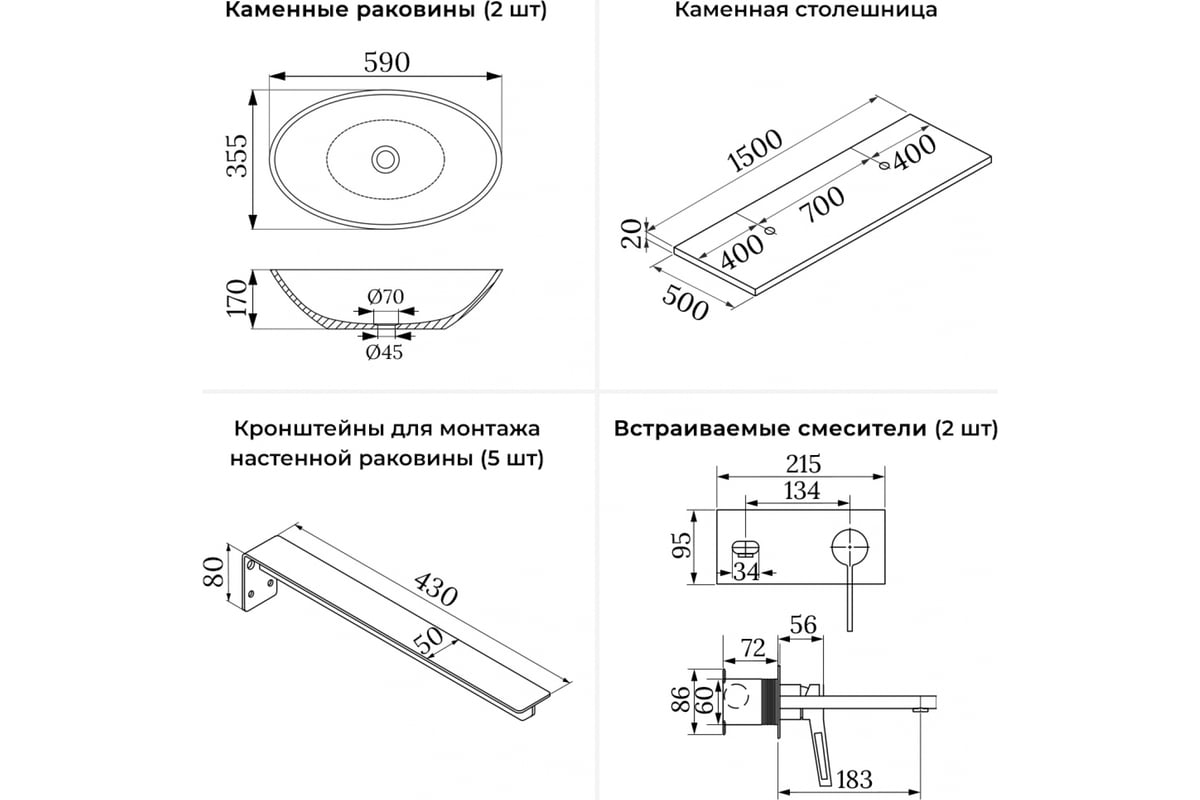 Каменные раковины (2 шт)

590
355
170
Ø70
Ø45

Каменная столешница

1500
400
700
400
20
500

Кронштейны для монтажа настенной раковины (5 шт)

80
430
50

Встраиваемые смесители (2 шт)

215
134
95
34
72
56
86
60
183