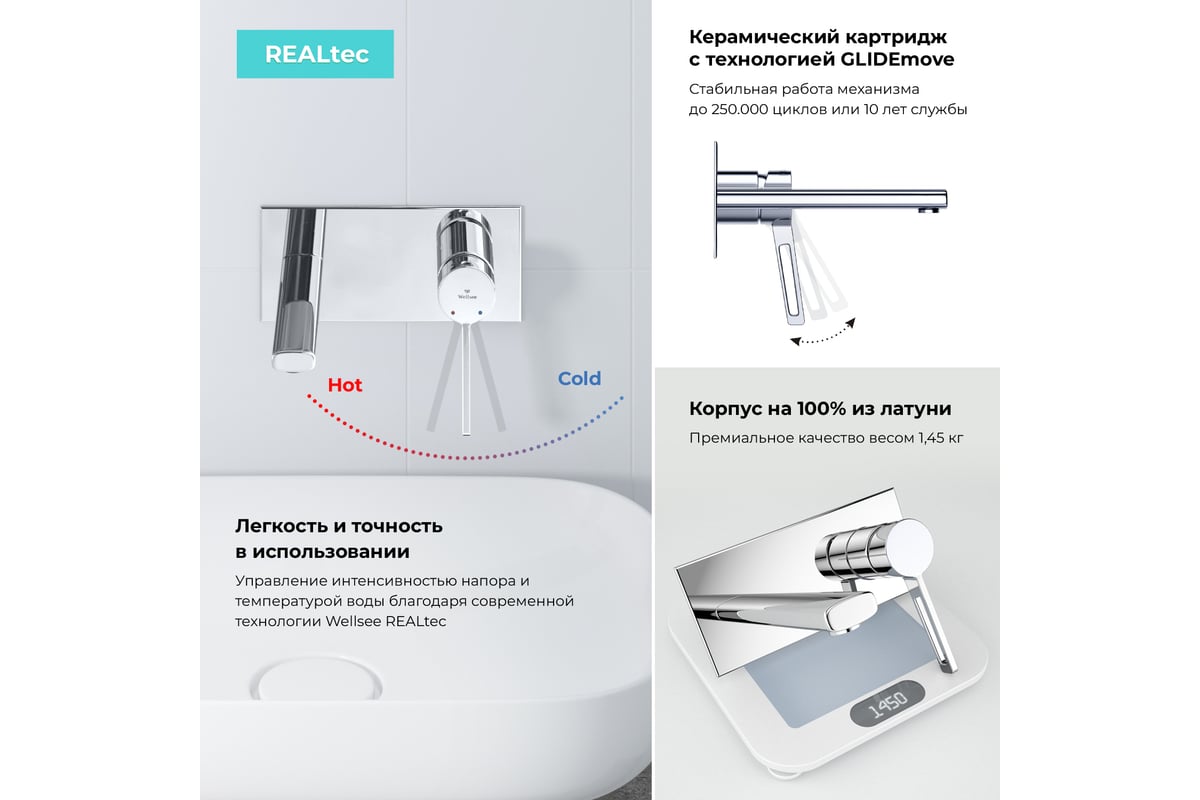 REALtec

Wellsee

Hot

Cold

Легкость и точность в использовании

Управление интенсивностью напора и температурой воды благодаря современной технологии Wellsee REALtec

Керамический картридж с технологией GLIDEmove

Стабильная работа механизма до 250.000 циклов или 10 лет службы

Корпус на 100% из латуни

Премиальное качество весом 1,45 кг

1450