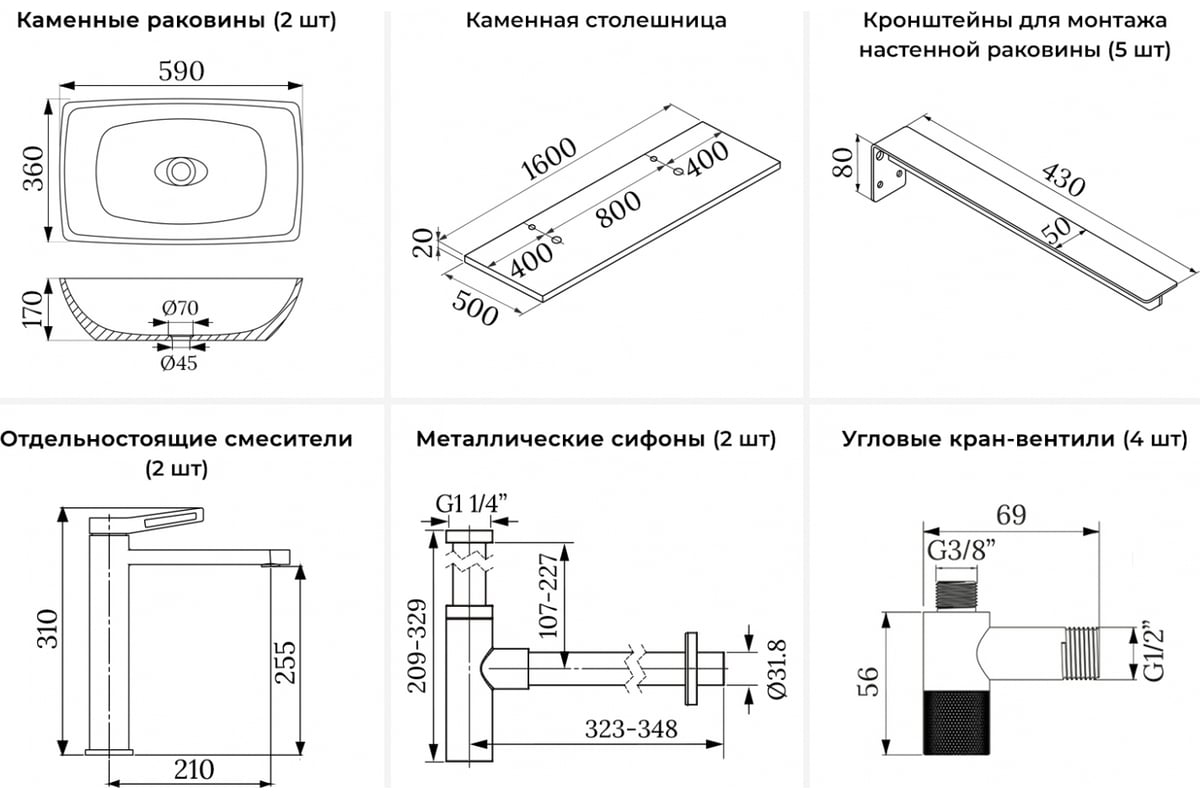 Каменные раковины (2 шт)

590

360

170

Ø70

Ø45

Каменная столешница

1600

400

800

400

20

500

Кронштейны для монтажа настенной раковины (5 шт)

80

430

50

Отдельностоящие смесители (2 шт)

310

255

210

Металлические сифоны (2 шт)

G1 1/4"

209-329

107-227

Ø31.8

323-348

Угловые кран-вентили (4 шт)

69

G3/8"

56

G1/2"