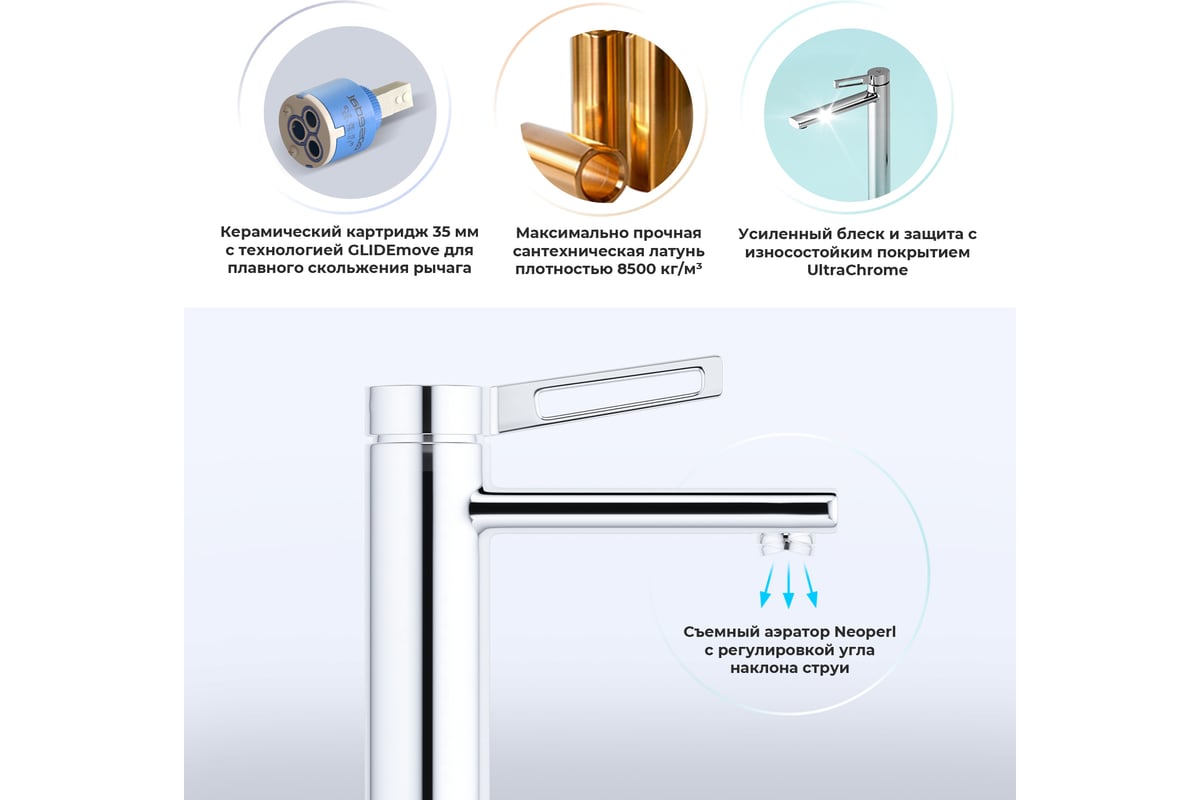 Керамический картридж 35 мм с технологией GLIDEmove для плавного скольжения рычага

Максимально прочная сантехническая латунь плотностью 8500 кг/м³

Усиленный блеск и защита с износостойким покрытием UltraChrome

Съемный аэратор Neoperl с регулировкой угла наклона струи