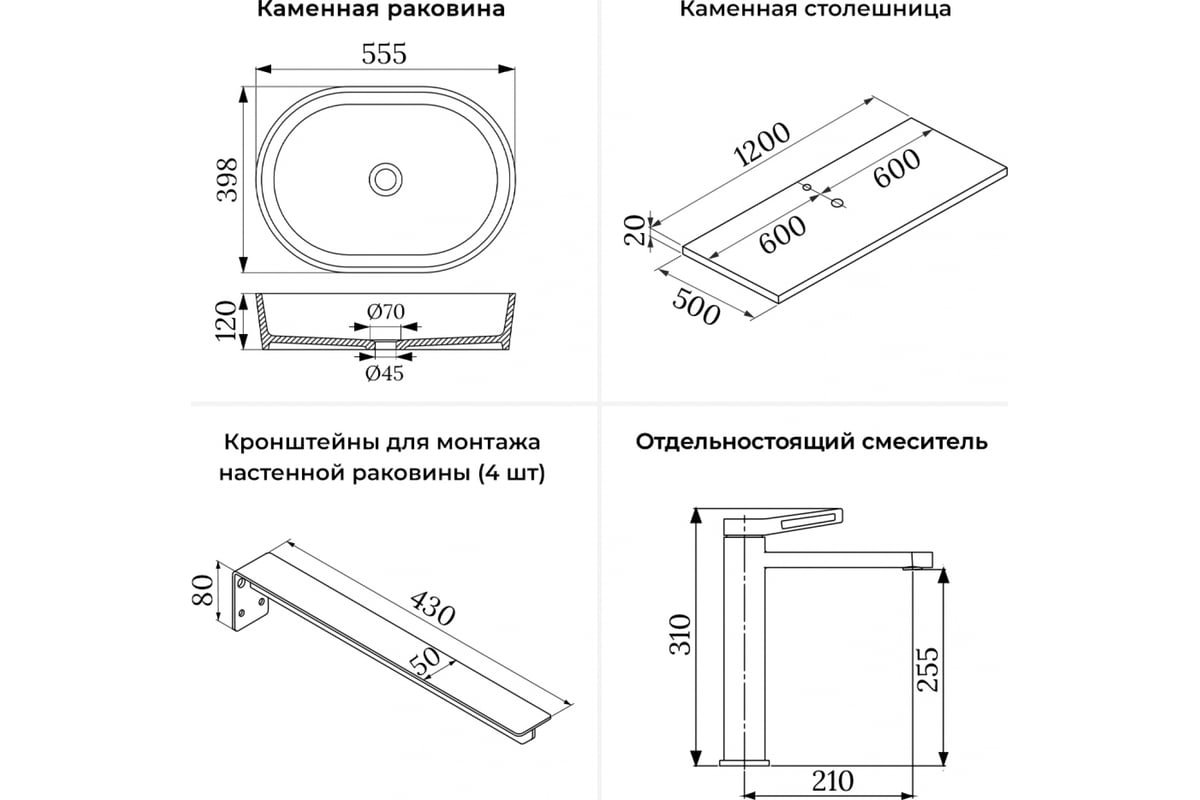 Каменная раковина

555

398

120

Ø70

Ø45

Каменная столешница

1200

600

600

20

500

Кронштейны для монтажа настенной раковины (4 шт)

80

430

50

Отдельностоящий смеситель

310

255

210