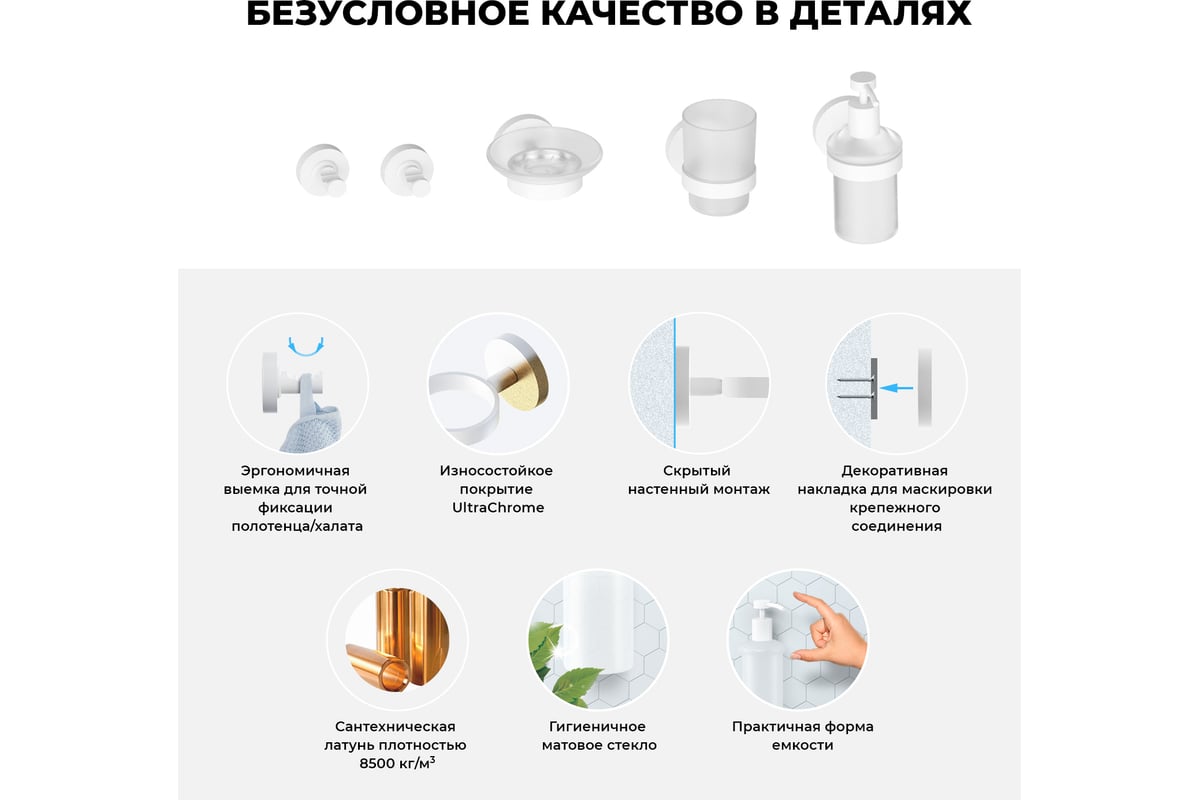 БЕЗУСЛОВНОЕ КАЧЕСТВО В ДЕТАЛЯХ

Эргономичная выемка для точной фиксации полотенца/халата

Износостойкое покрытие UltraChrome

Скрытый настенный монтаж

Декоративная накладка для маскировки крепежного соединения

Сантехническая латунь плотностью 8500 кг/м$^3$

Гигиеничное матовое стекло

Практичная форма емкости