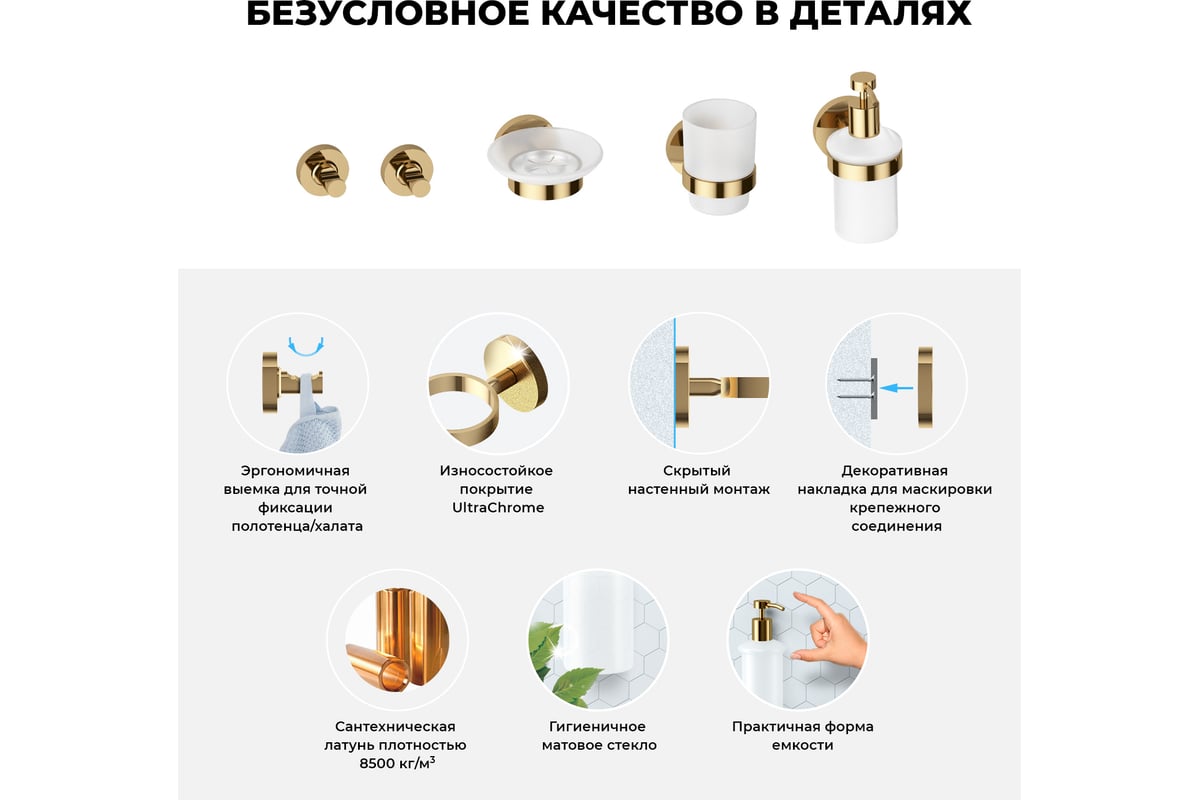 БЕЗУСЛОВНОЕ КАЧЕСТВО В ДЕТАЛЯХ

Эргономичная выемка для точной фиксации полотенца/халата

Износостойкое покрытие UltraChrome

Скрытый настенный монтаж

Декоративная накладка для маскировки крепежного соединения

Сантехническая латунь плотностью 8500 кг/м$^3$

Гигиеничное матовое стекло

Практичная форма емкости