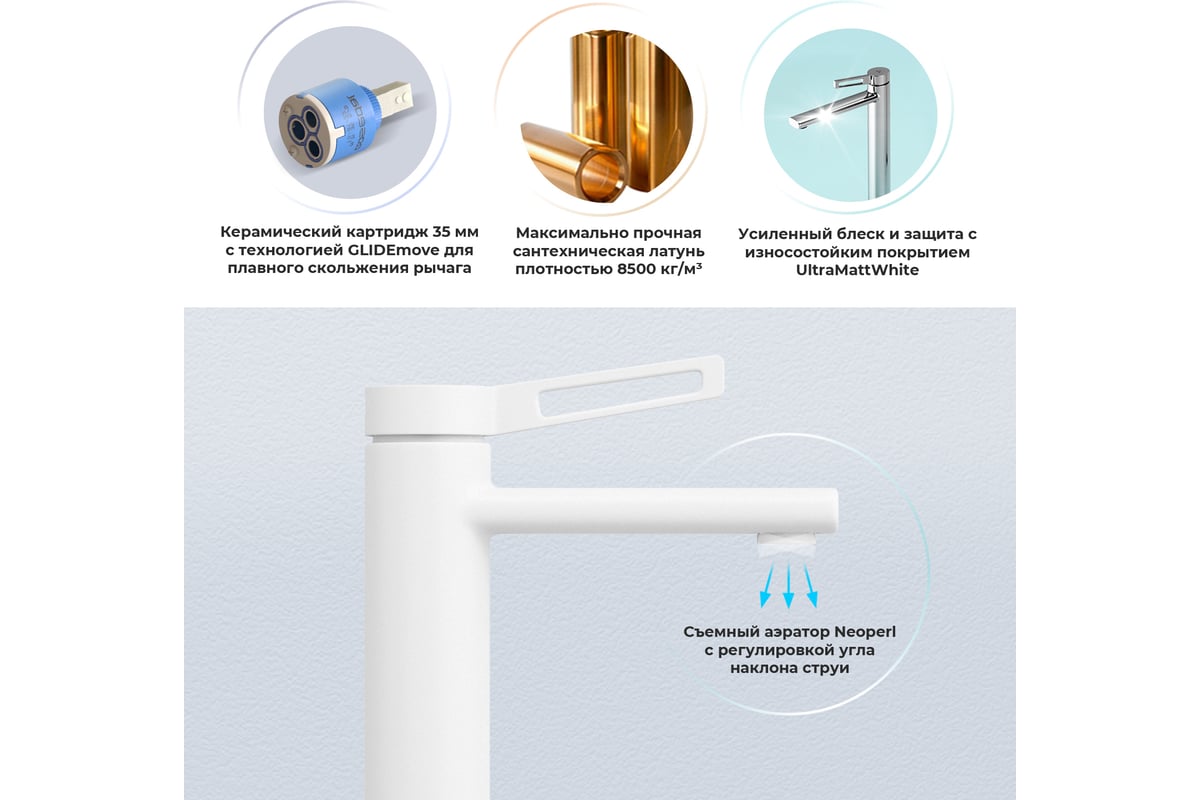 Керамический картридж 35 мм с технологией GLIDEmove для плавного скольжения рычага

Максимально прочная сантехническая латунь плотностью 8500 кг/м³

Усиленный блеск и защита с износостойким покрытием UltraMattWhite

Съемный аэратор Neoperl с регулировкой угла наклона струи