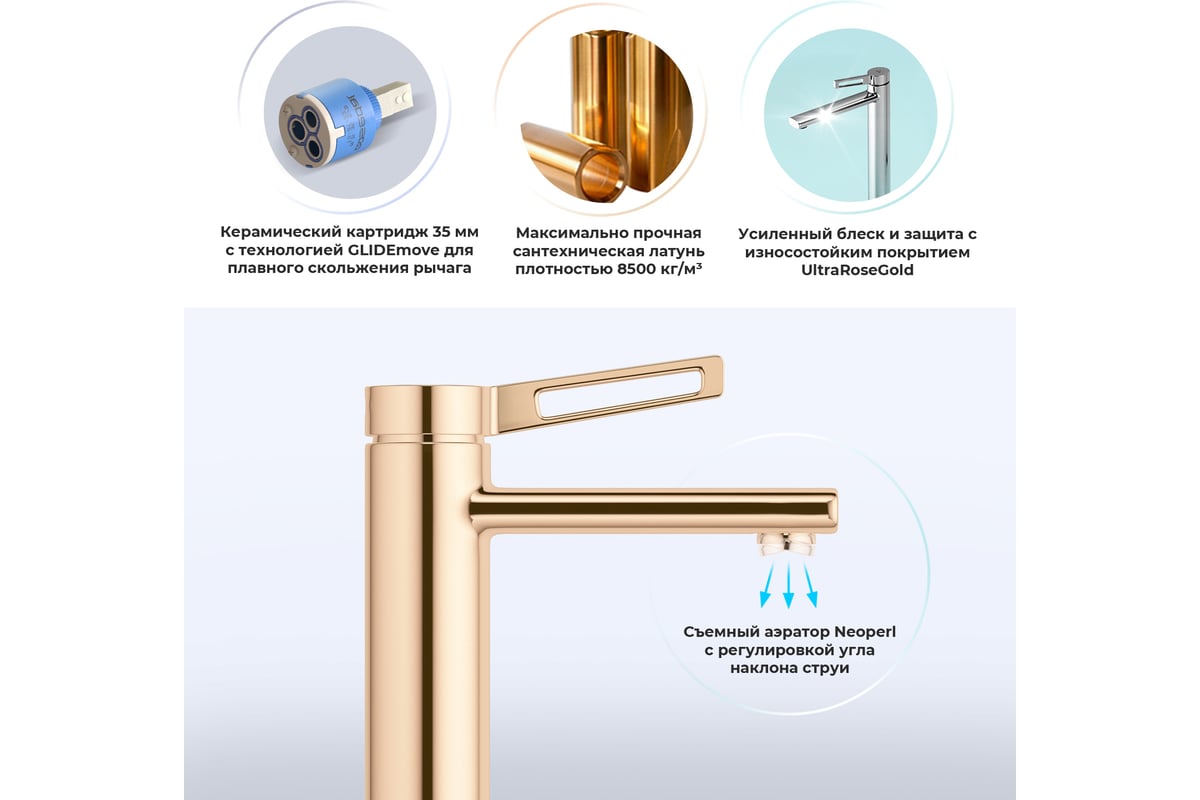 Керамический картридж 35 мм с технологией GLIDEmove для плавного скольжения рычага

Максимально прочная сантехническая латунь плотностью 8500 кг/м³

Усиленный блеск и защита с износостойким покрытием UltraRoseGold

Съемный аэратор Neoperl с регулировкой угла наклона струи