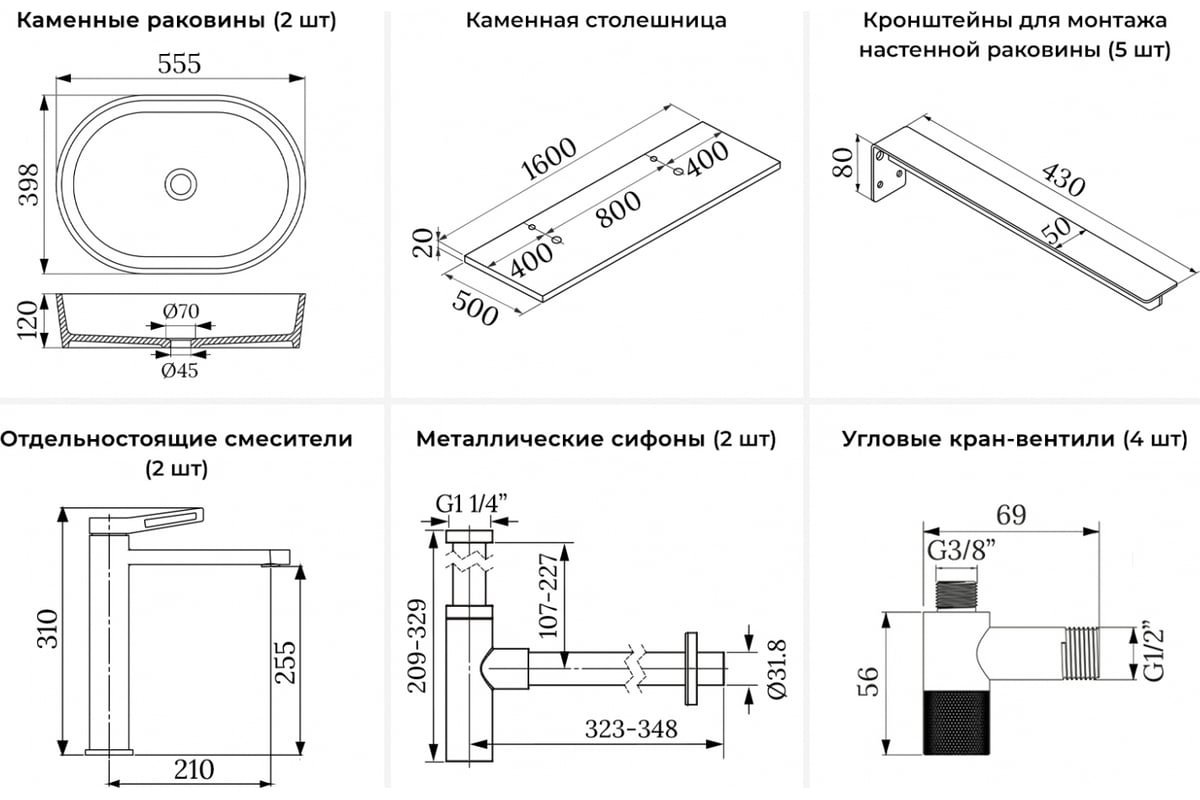 Каменные раковины (2 шт)

555

398

120

Ø70

Ø45

Каменная столешница

1600

400

800

400

20

500

Кронштейны для монтажа настенной раковины (5 шт)

80

430

50

Отдельностоящие смесители (2 шт)

310

255

210

Металлические сифоны (2 шт)

G1 1/4"

209-329

107-227

Ø31.8

323-348

Угловые кран-вентили (4 шт)

69

G3/8"

56

G1/2"