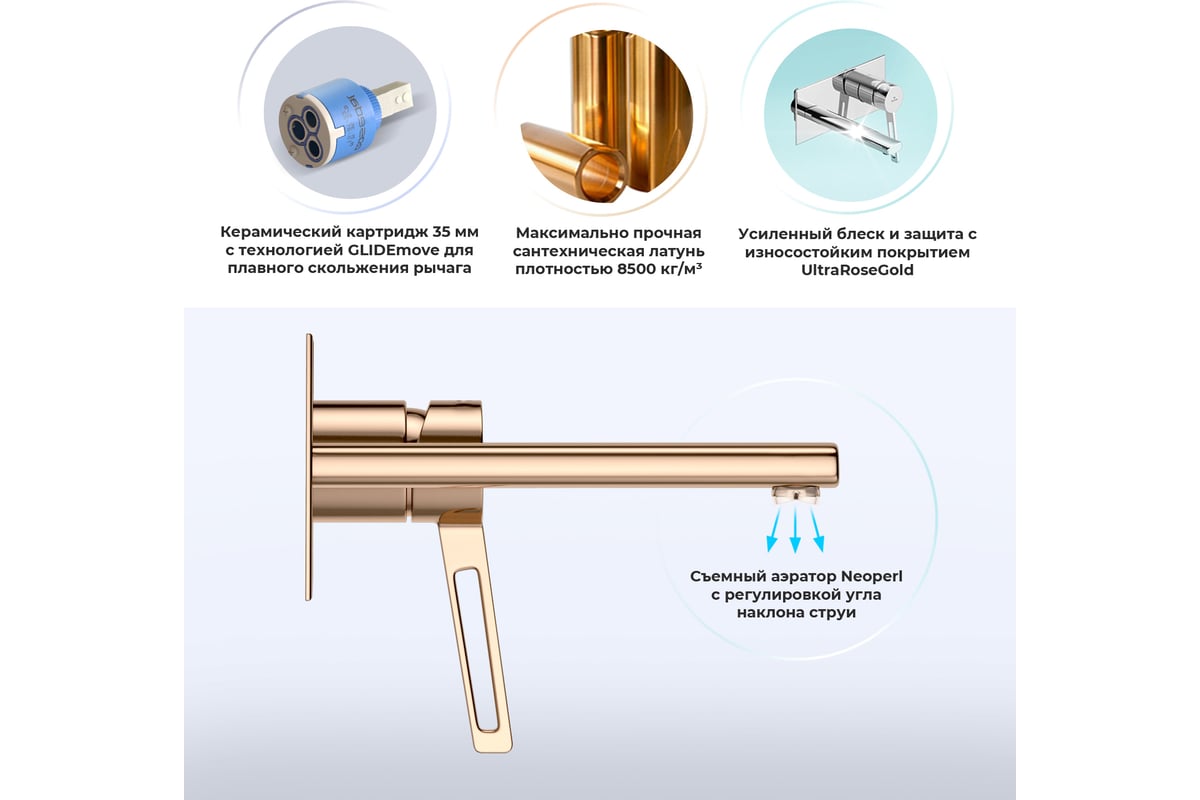 Керамический картридж 35 мм с технологией GLIDEmove для плавного скольжения рычага

Максимально прочная сантехническая латунь плотностью 8500 кг/м³

Усиленный блеск и защита с износостойким покрытием UltraRoseGold

Съемный аэратор Neoperl с регулировкой угла наклона струи