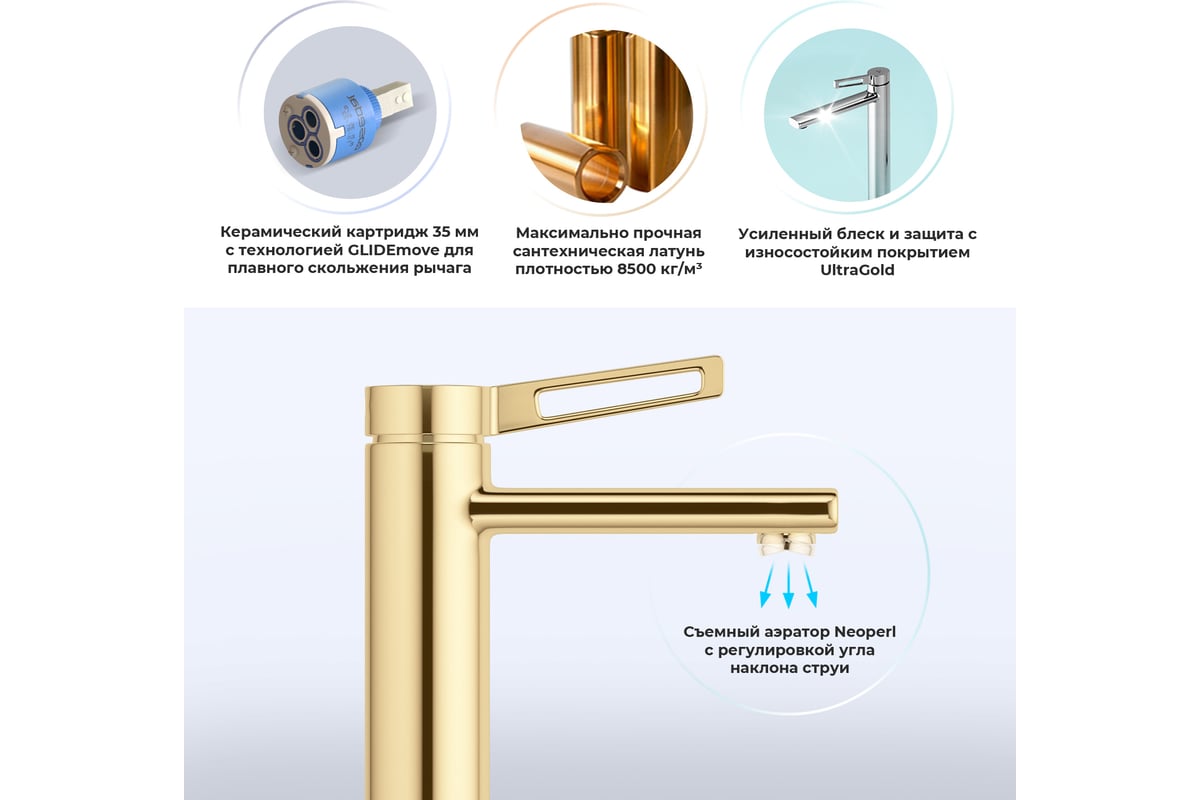 Керамический картридж 35 мм с технологией GLIDEmove для плавного скольжения рычага

Максимально прочная сантехническая латунь плотностью 8500 кг/м³

Усиленный блеск и защита с износостойким покрытием UltraGold

Съемный аэратор Neoperl с регулировкой угла наклона струи