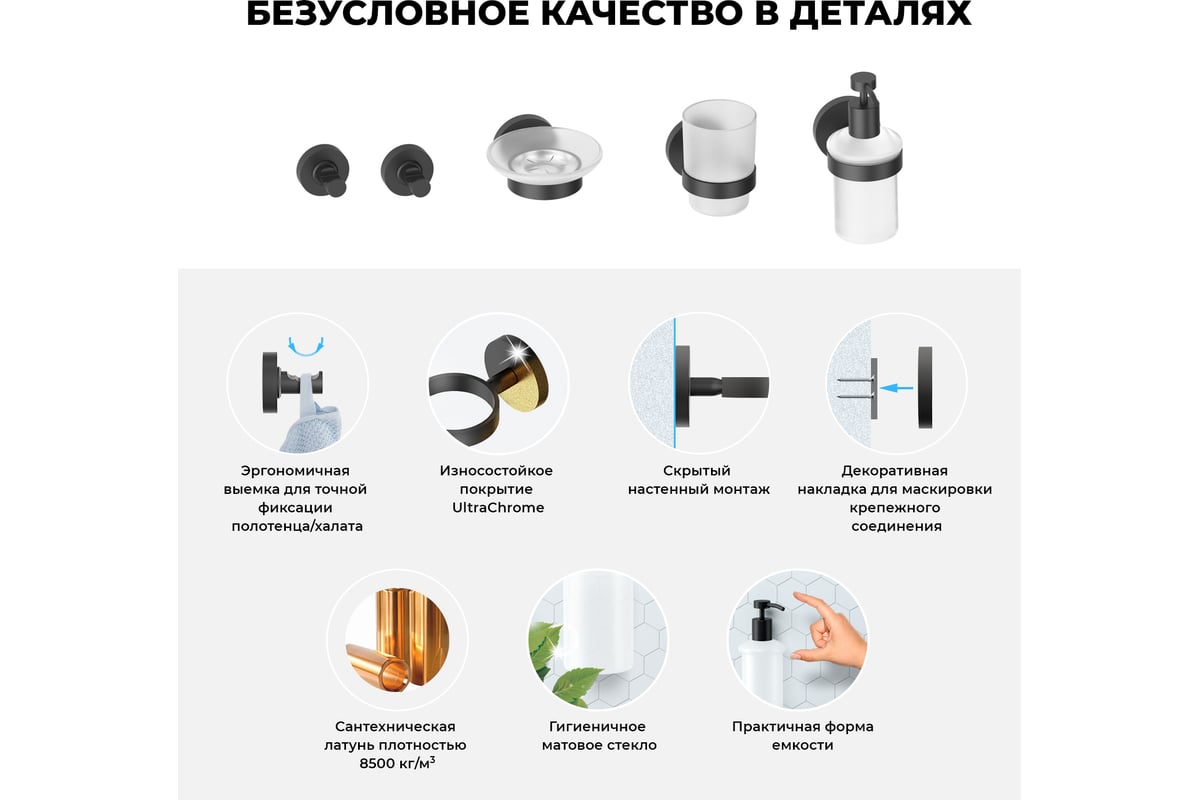 БЕЗУСЛОВНОЕ КАЧЕСТВО В ДЕТАЛЯХ

Эргономичная выемка для точной фиксации полотенца/халата

Износостойкое покрытие UltraChrome

Скрытый настенный монтаж

Декоративная накладка для маскировки крепежного соединения

Сантехническая латунь плотностью 8500 кг/м$^3$

Гигиеничное матовое стекло

Практичная форма емкости