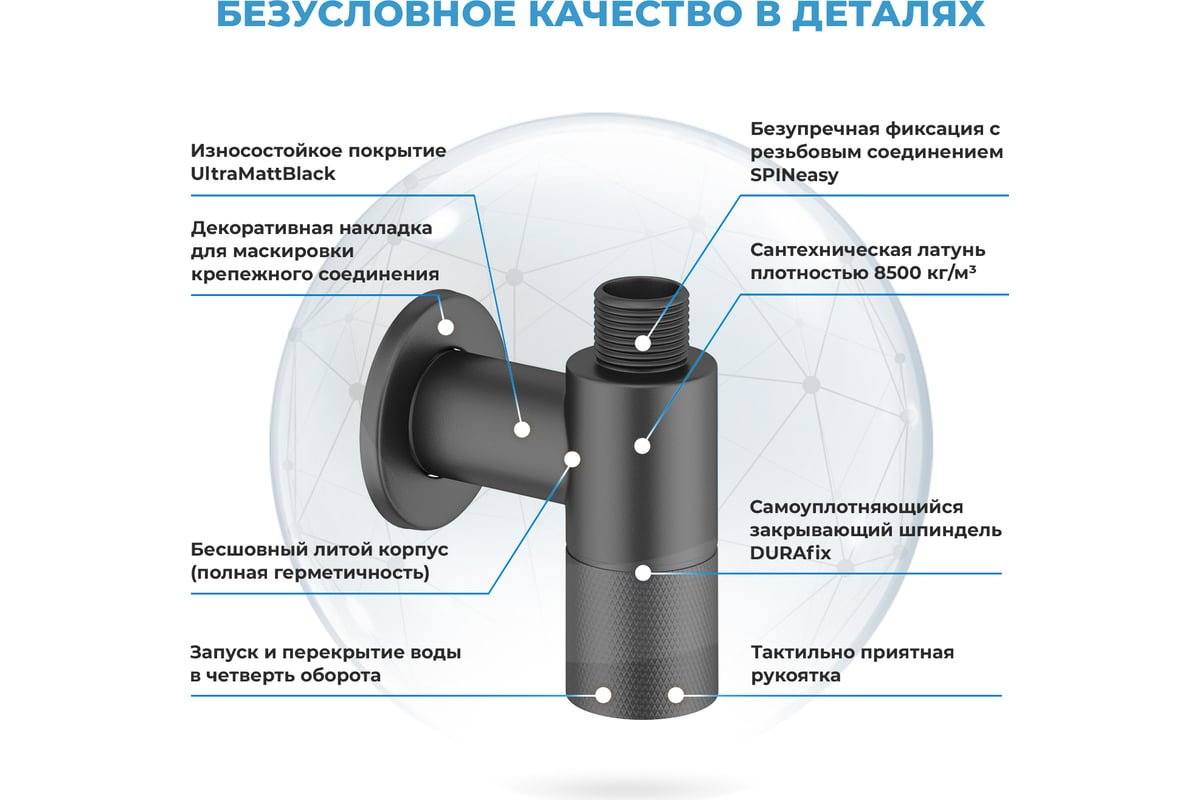 БЕЗУСЛОВНОЕ КАЧЕСТВО В ДЕТАЛЯХ

Износостойкое покрытие UltraMattBlack

Декоративная накладка для маскировки крепежного соединения

Бесшовный литой корпус (полная герметичность)

Запуск и перекрытие воды в четверть оборота

Безупречная фиксация с резьбовым соединением SPINeasy

Сантехническая латунь плотностью 8500 кг/м³

Самоуплотняющийся закрывающий шпиндель DURAfix

Тактильно приятная рукоятка