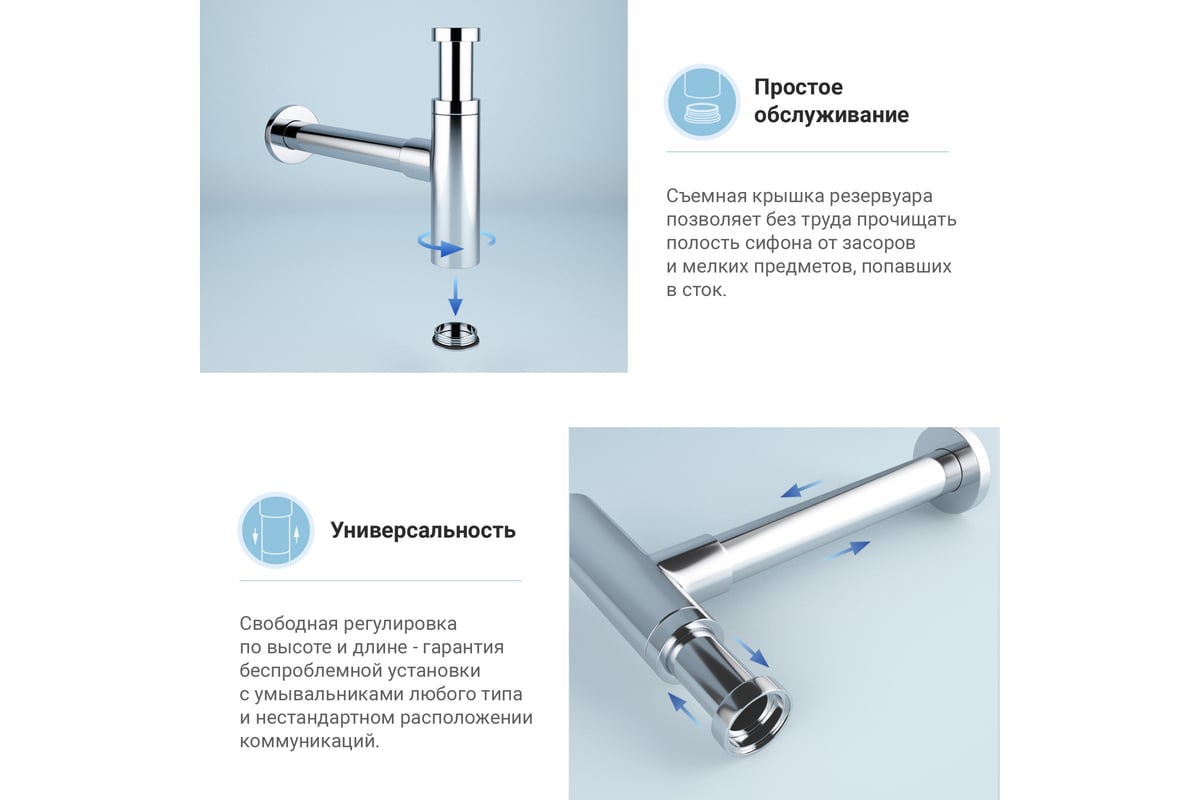 Простое обслуживание

Съемная крышка резервуара позволяет без труда прочищать полость сифона от засоров и мелких предметов, попавших в сток.

Универсальность

Свободная регулировка по высоте и длине - гарантия беспроблемной установки с умывальниками любого типа и нестандартном расположении коммуникаций.