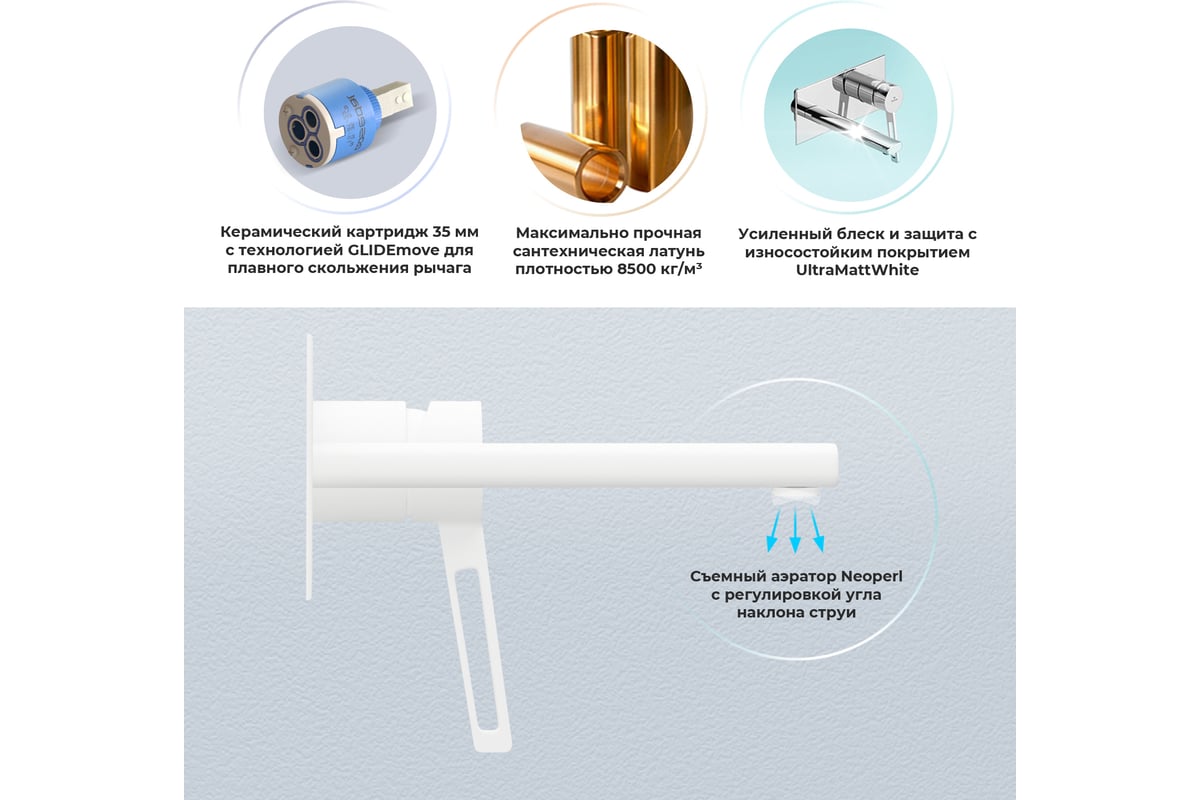 Керамический картридж 35 мм с технологией GLIDEmove для плавного скольжения рычага

Максимально прочная сантехническая латунь плотностью 8500 кг/м³

Усиленный блеск и защита с износостойким покрытием UltraMattWhite

Съемный аэратор Neoperl с регулировкой угла наклона струи