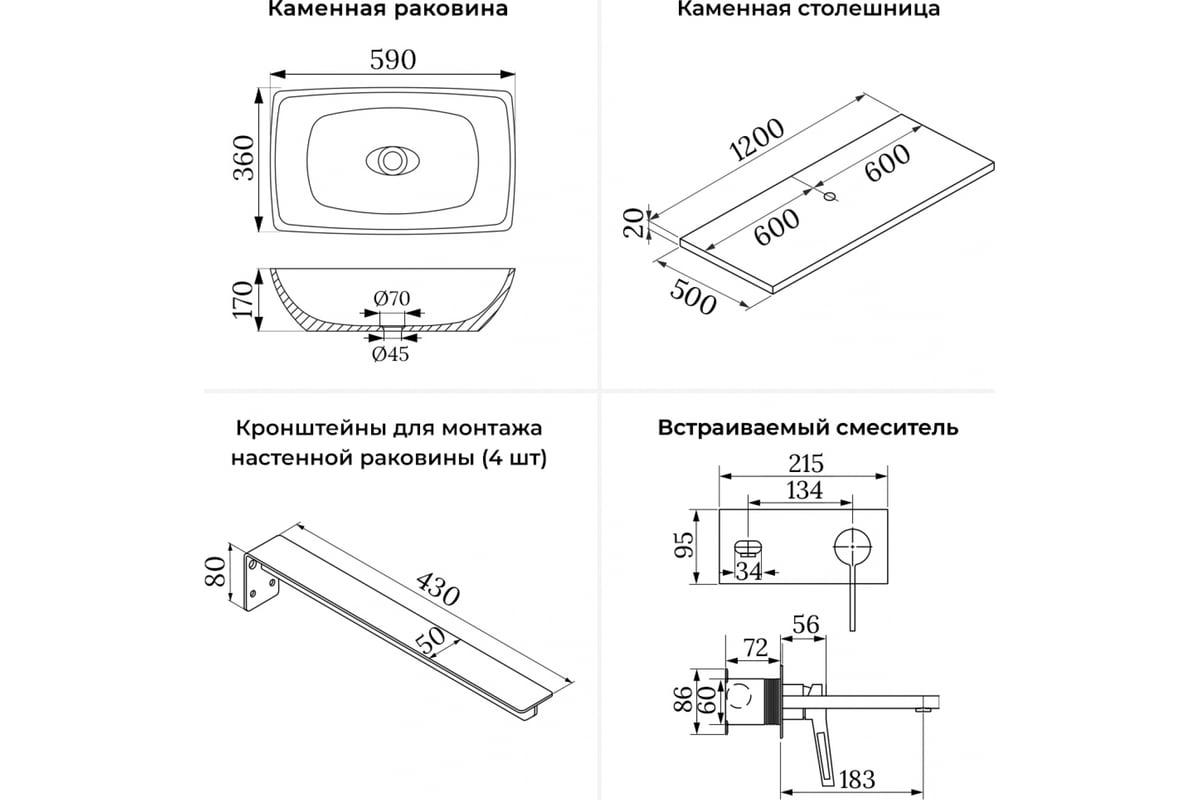 Каменная раковина

590

360

170

Ø70

Ø45

Каменная столешница

1200

600

600

20

500

Кронштейны для монтажа настенной раковины (4 шт)

80

430

50

Встраиваемый смеситель

215

134

95

34

56

72

86

60

183