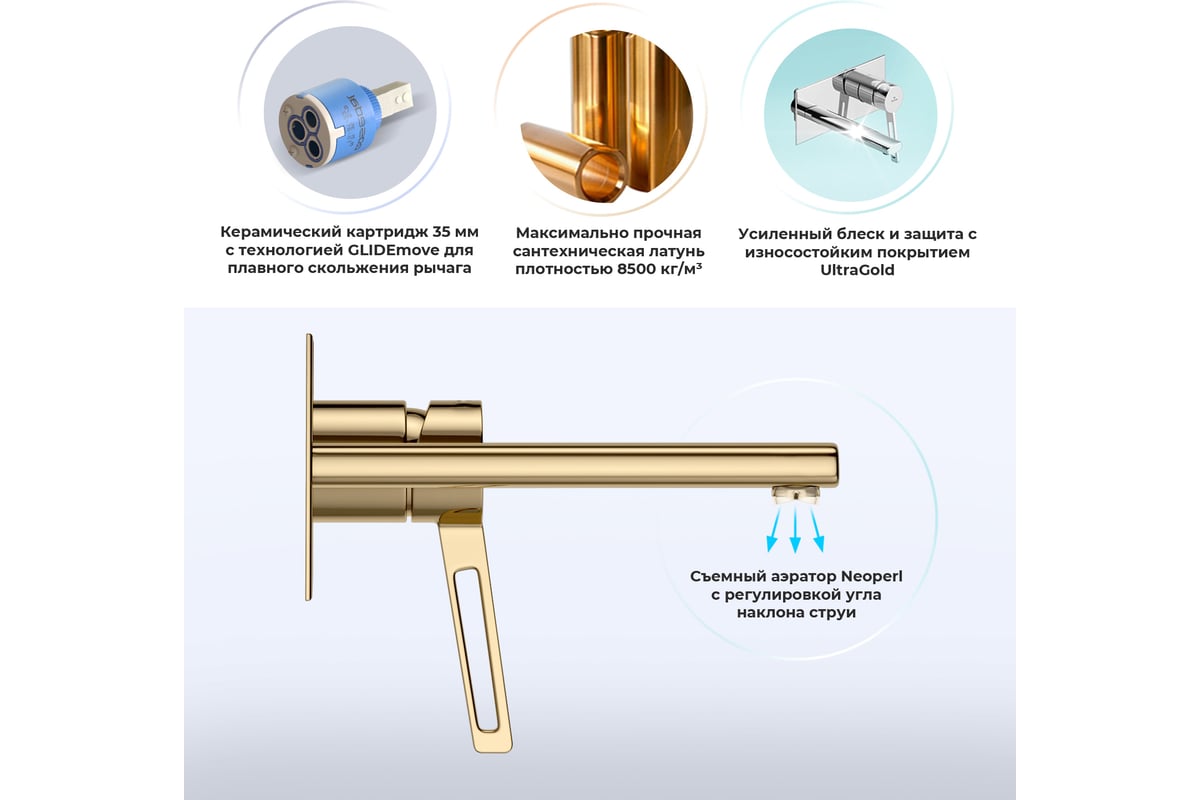 Керамический картридж 35 мм с технологией GLIDEmove для плавного скольжения рычага

Максимально прочная сантехническая латунь плотностью 8500 кг/м³

Усиленный блеск и защита с износостойким покрытием UltraGold

Съемный аэратор Neoperl с регулировкой угла наклона струи