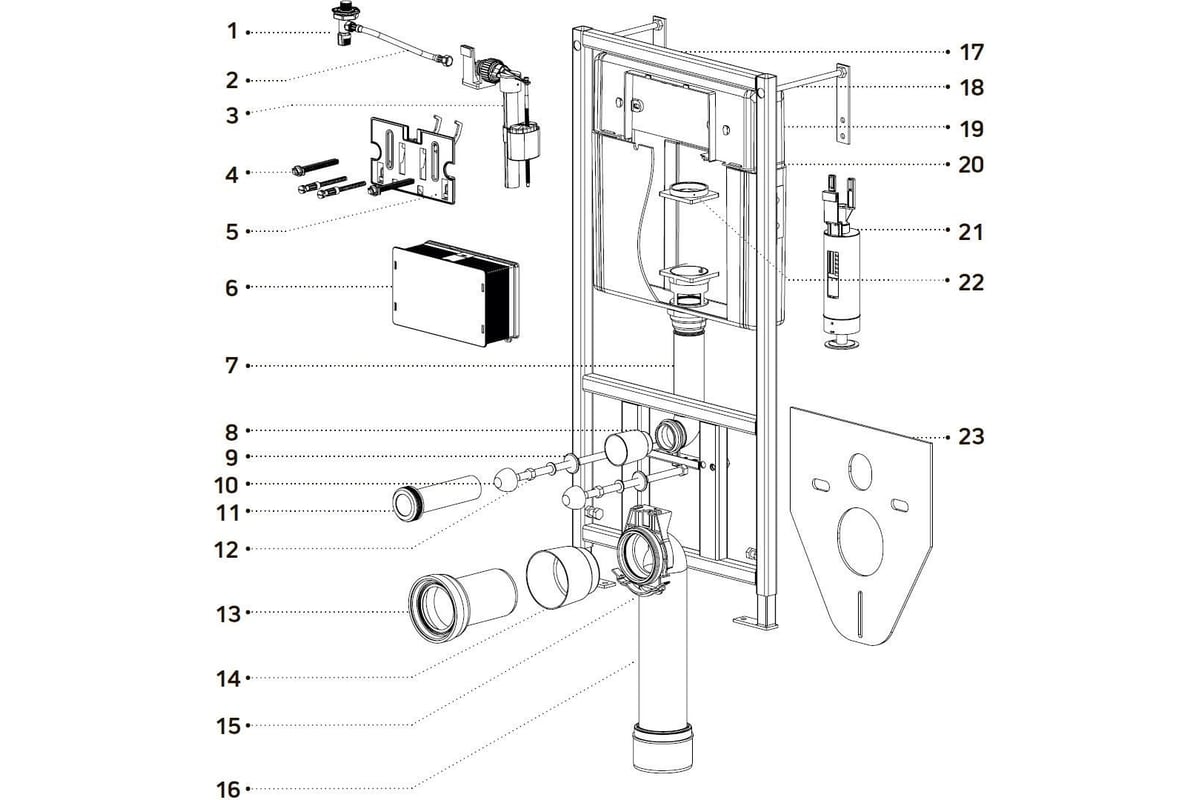 1
2
3
4
5
6
7
8
9
10
11
12
13
14
15
16
17
18
19
20
21
22
23