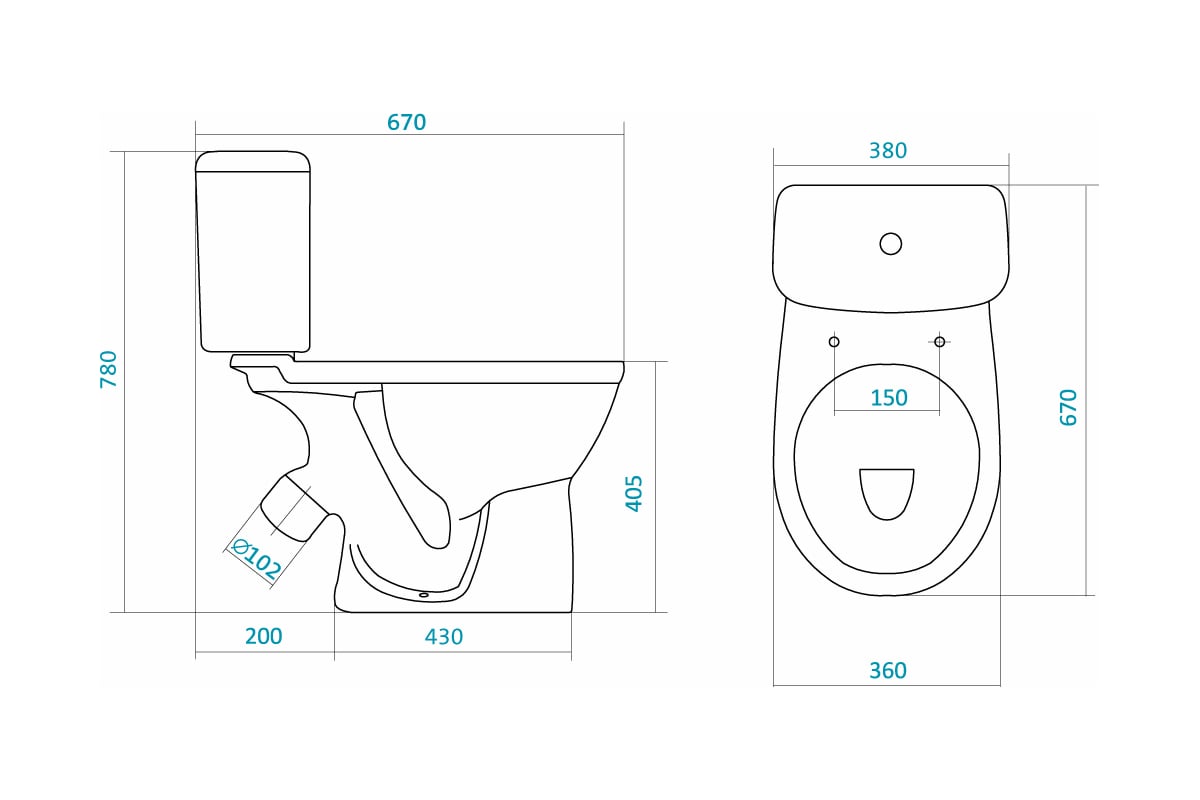 670
780
405
Ø102
200
430
380
150
670
360