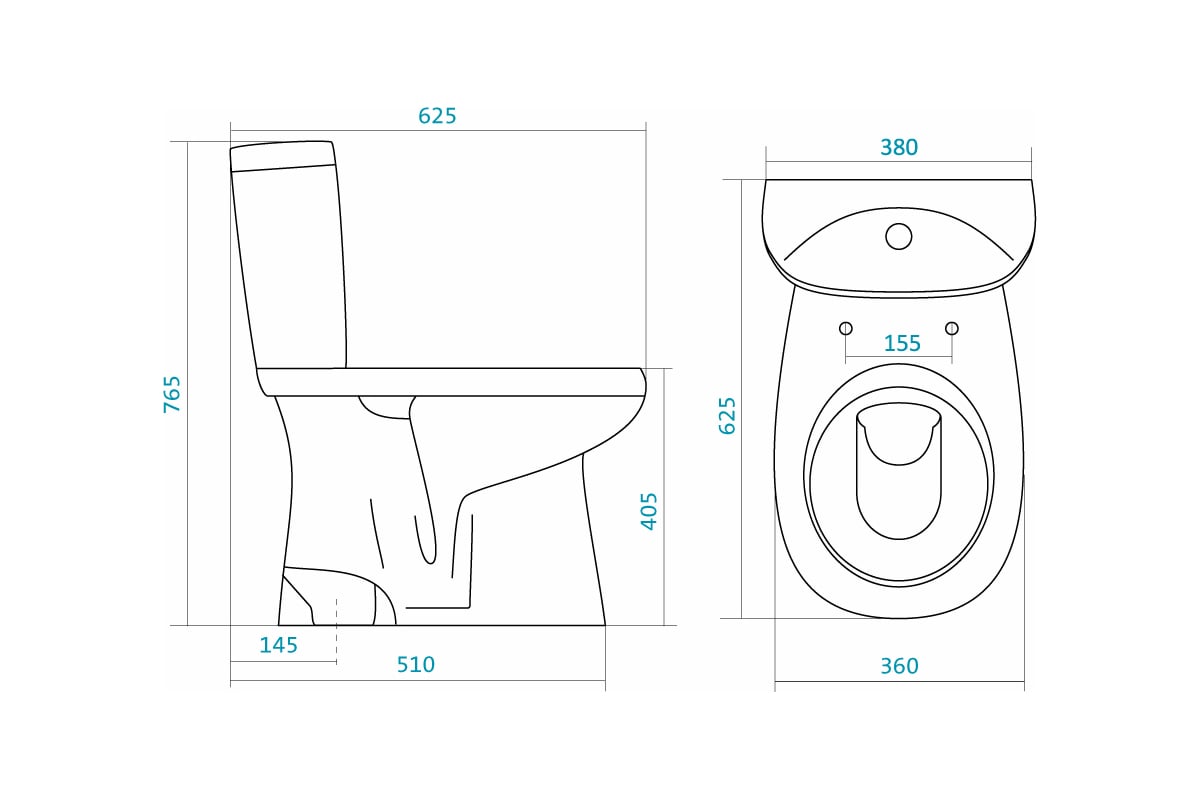 625
765
405
145
510
380
155
625
360