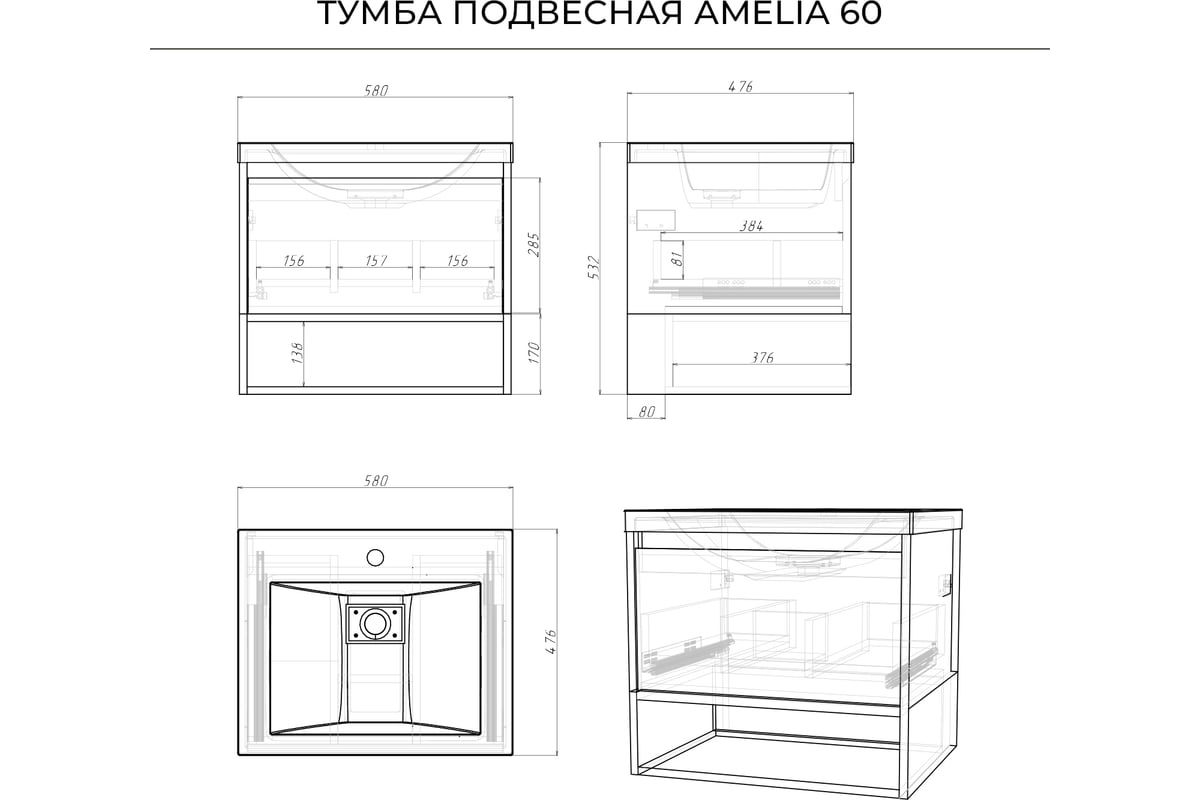 ТУМБА ПОДВЕСНАЯ AMELIA 60

580
156
157
156
285
138
170

476
384
81
532
376
80

580
476