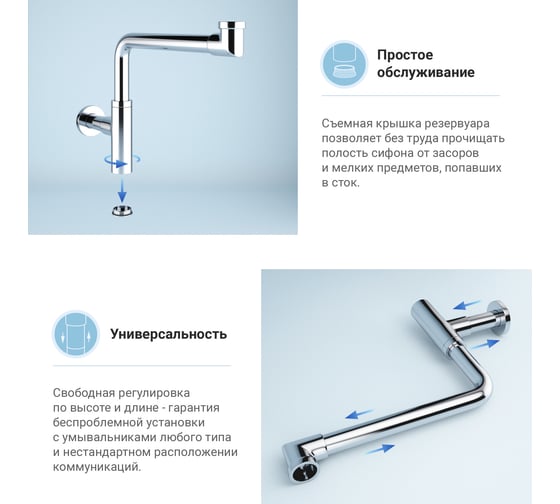 Простое обслуживание

Съемная крышка резервуара позволяет без труда прочищать полость сифона от засоров и мелких предметов, попавших в сток.

Универсальность

Свободная регулировка по высоте и длине - гарантия беспроблемной установки с умывальниками любого типа и нестандартном расположении коммуникаций.