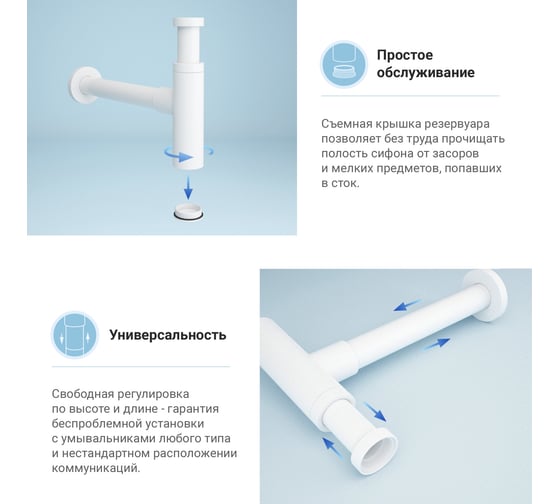 Простое обслуживание

Съемная крышка резервуара позволяет без труда прочищать полость сифона от засоров и мелких предметов, попавших в сток.

Универсальность

Свободная регулировка по высоте и длине - гарантия беспроблемной установки с умывальниками любого типа и нестандартном расположении коммуникаций.