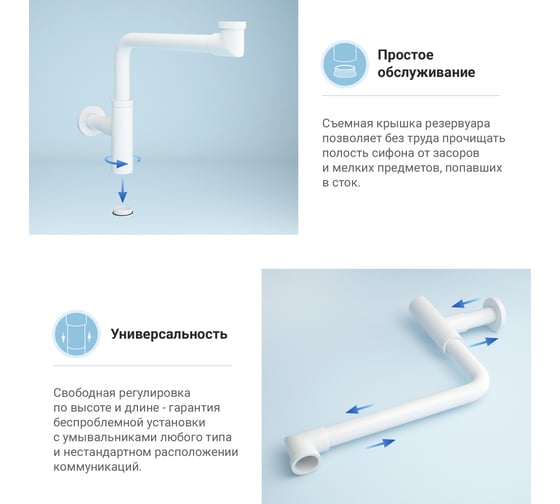 Простое обслуживание

Съемная крышка резервуара позволяет без труда прочищать полость сифона от засоров и мелких предметов, попавших в сток.

Универсальность

Свободная регулировка по высоте и длине - гарантия беспроблемной установки с умывальниками любого типа и нестандартном расположении коммуникаций.