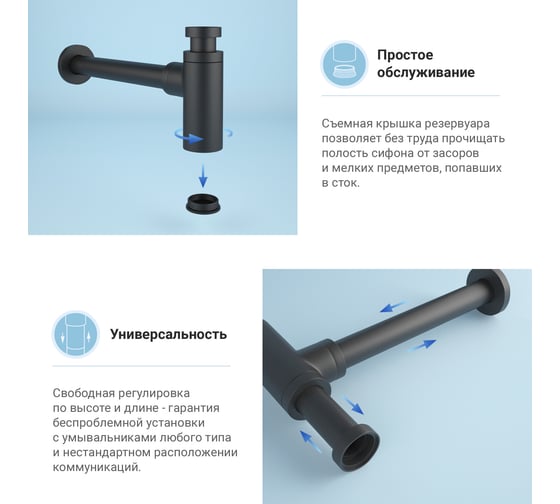 Простое обслуживание

Съемная крышка резервуара позволяет без труда прочищать полость сифона от засоров и мелких предметов, попавших в сток.

Универсальность

Свободная регулировка по высоте и длине - гарантия беспроблемной установки с умывальниками любого типа и нестандартном расположении коммуникаций.