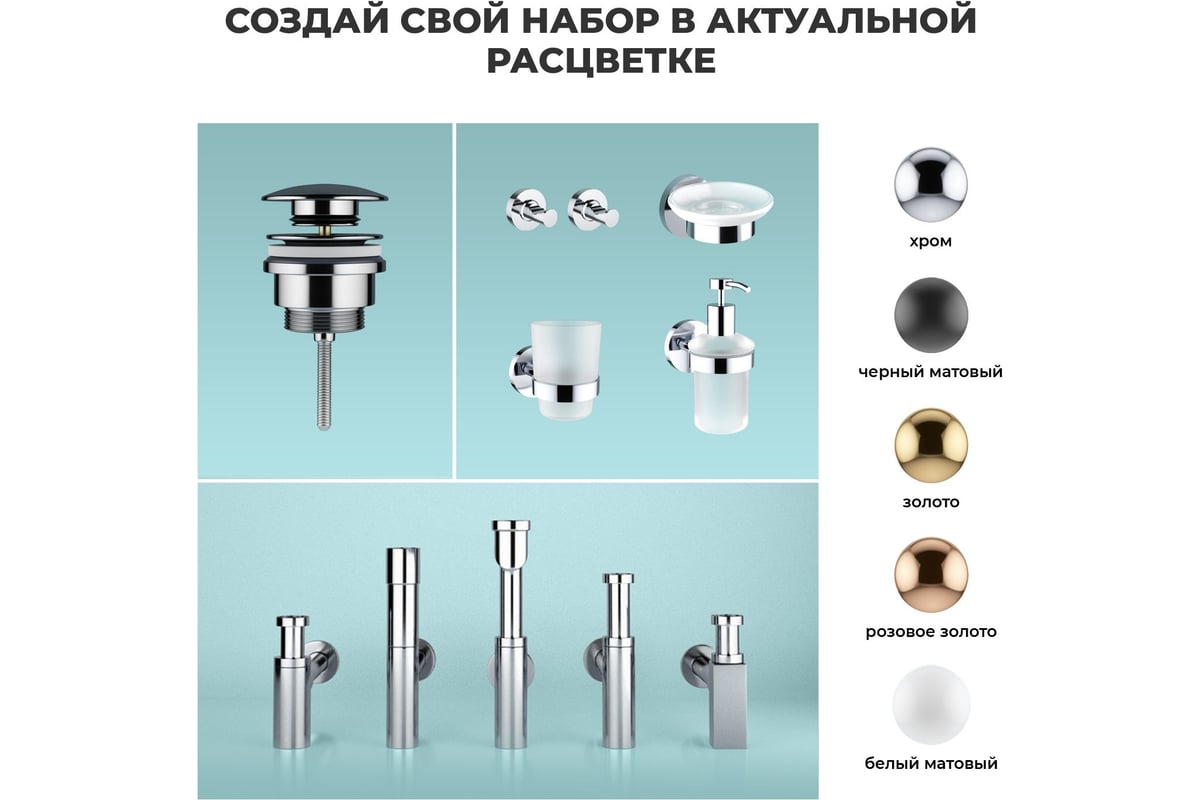 СОЗДАЙ СВОЙ НАБОР В АКТУАЛЬНОЙ РАСЦВЕТКЕ

хром

черный матовый

золото

розовое золото

белый матовый