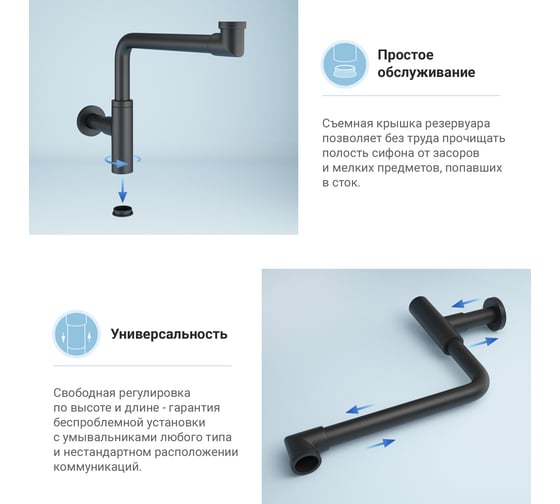 Простое обслуживание

Съемная крышка резервуара позволяет без труда прочищать полость сифона от засоров и мелких предметов, попавших в сток.

Универсальность

Свободная регулировка по высоте и длине - гарантия беспроблемной установки с умывальниками любого типа и нестандартном расположении коммуникаций.