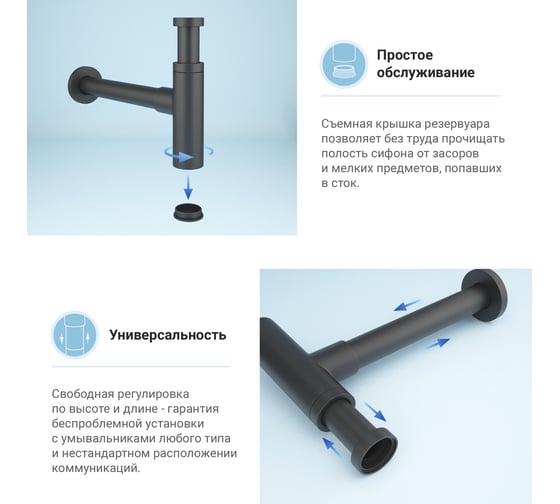 Простое обслуживание

Съемная крышка резервуара позволяет без труда прочищать полость сифона от засоров и мелких предметов, попавших в сток.

Универсальность

Свободная регулировка по высоте и длине - гарантия беспроблемной установки с умывальниками любого типа и нестандартном расположении коммуникаций.