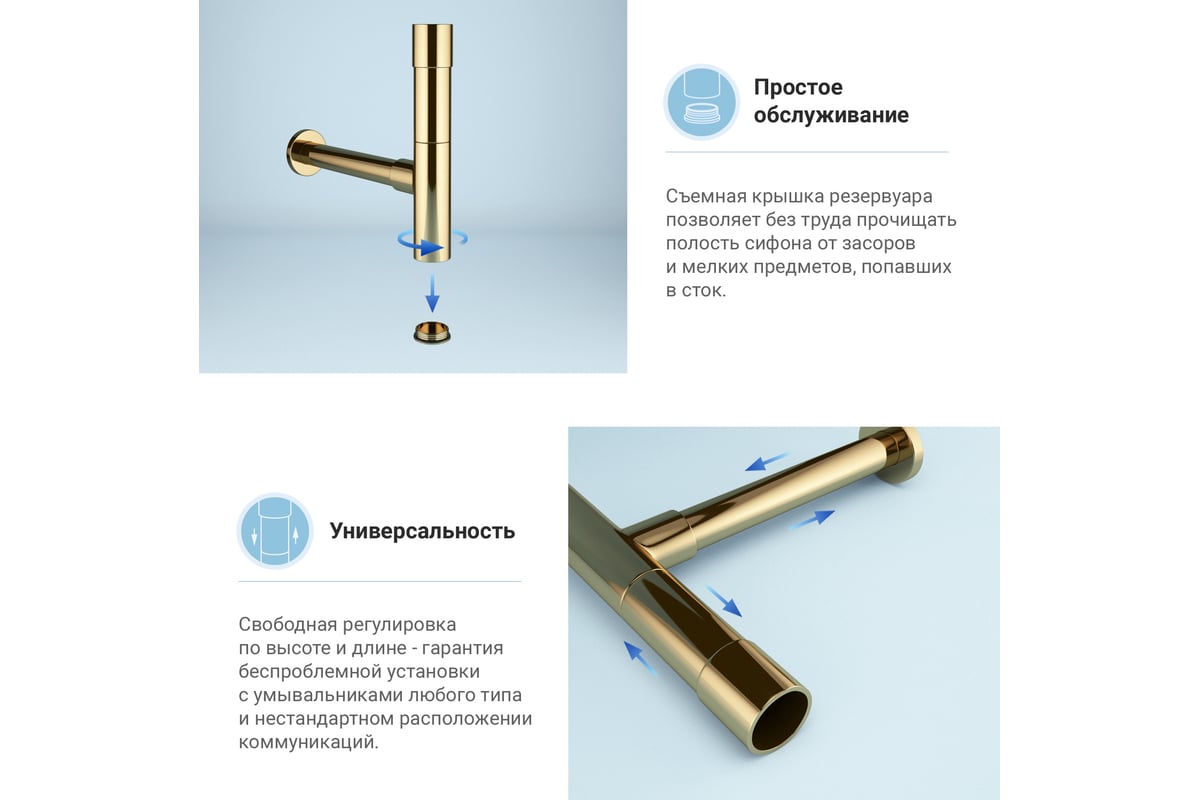 Простое обслуживание

Съемная крышка резервуара позволяет без труда прочищать полость сифона от засоров и мелких предметов, попавших в сток.

Универсальность

Свободная регулировка по высоте и длине - гарантия беспроблемной установки с умывальниками любого типа и нестандартном расположении коммуникаций.