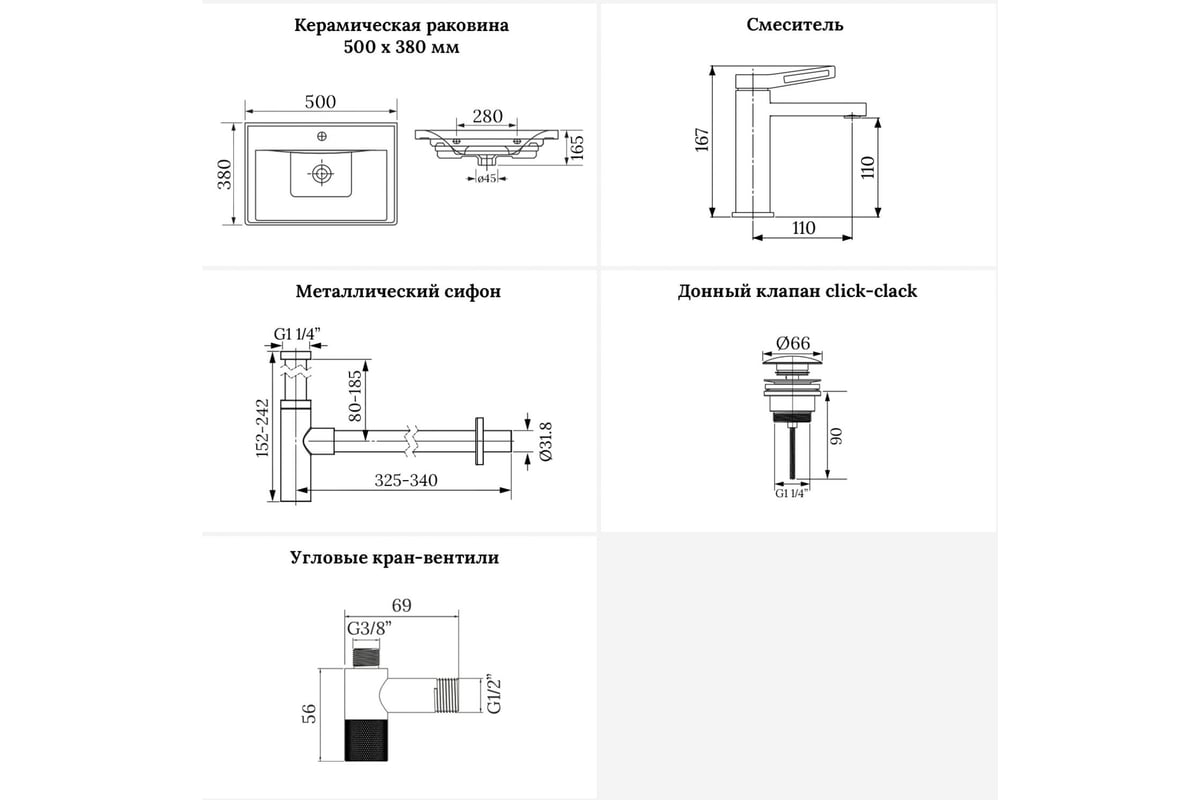 Керамическая раковина
500 x 380 мм

500
380
280
165
ø45

Смеситель

167
110
110

Металлический сифон

G1 1/4"
152-242
80-185
325-340
Ø31.8

Донный клапан click-clack

Ø66
90
G1 1/4"

Угловые кран-вентили

69
G3/8"
56
G1/2"