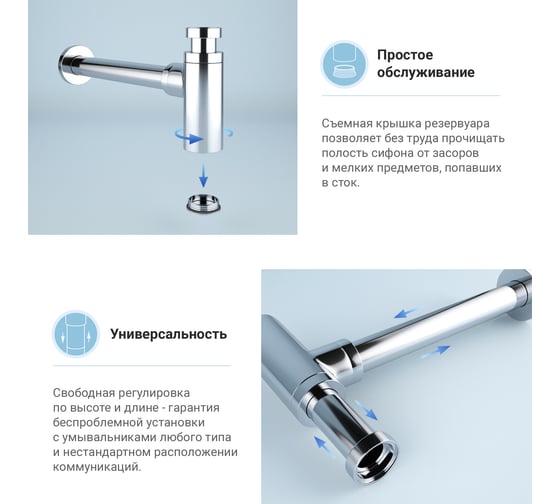 Простое обслуживание

Съемная крышка резервуара позволяет без труда прочищать полость сифона от засоров и мелких предметов, попавших в сток.

Универсальность

Свободная регулировка по высоте и длине - гарантия беспроблемной установки с умывальниками любого типа и нестандартном расположении коммуникаций.