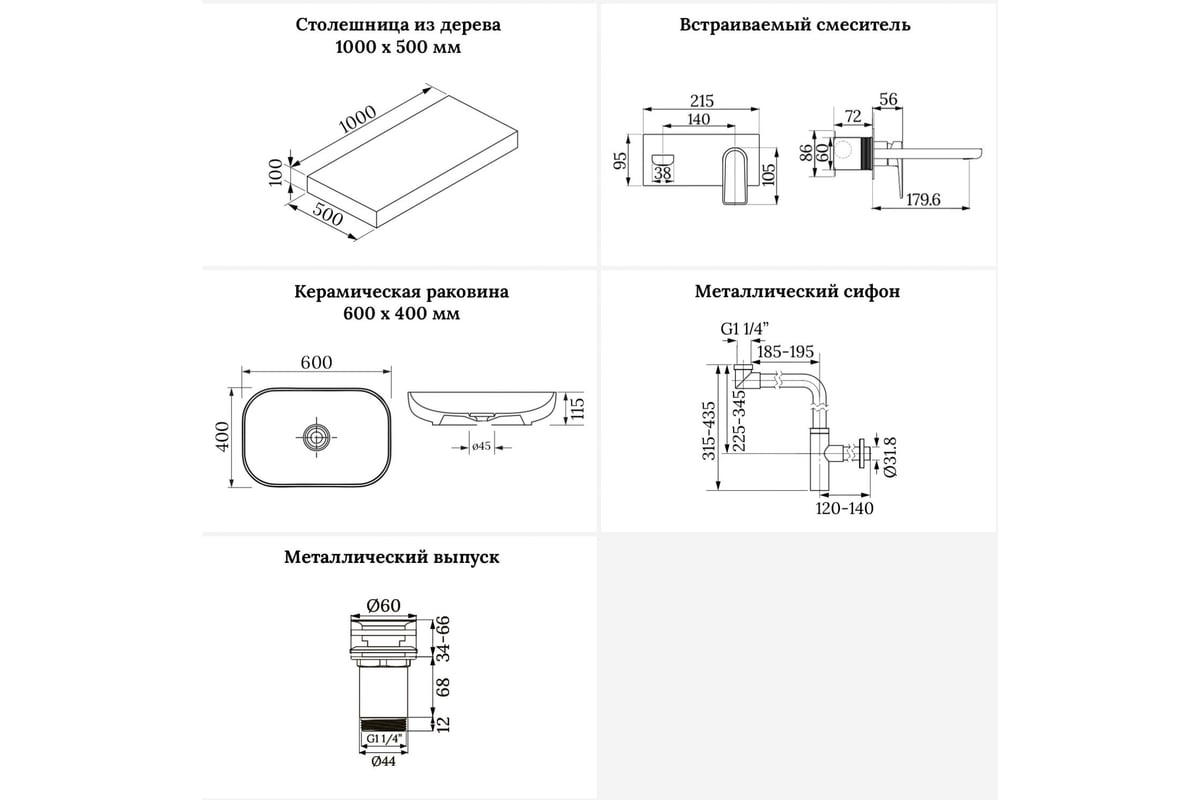 Столешница из дерева
1000 х 500 мм

1000
100
500

Встраиваемый смеситель

215
140
95
38
105
72
56
86
60
179.6

Керамическая раковина
600 х 400 мм

600
400
115
ø45

Металлический сифон

G1 1/4"
185-195
315-435
225-345
Ø31.8
120-140

Металлический выпуск

Ø60
34-66
68
12
G1 1/4"
Ø44