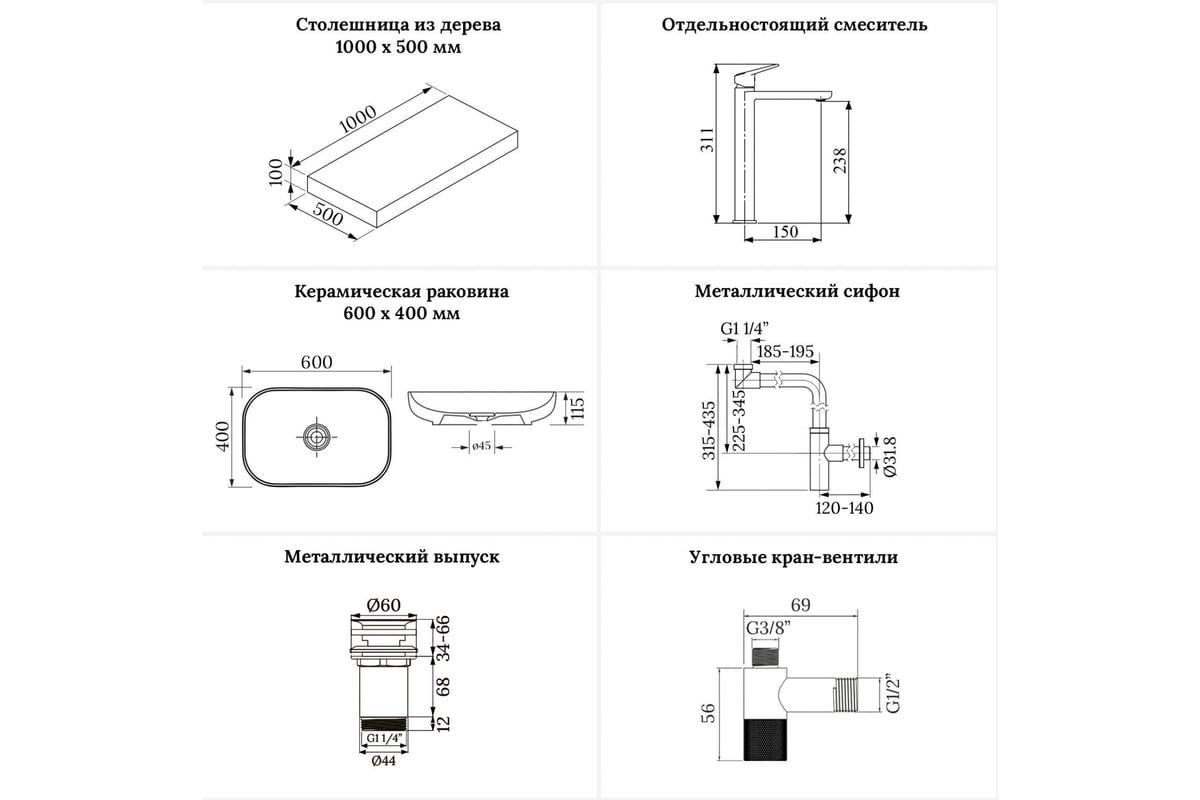 Столешница из дерева
1000 х 500 мм

1000
100
500

Отдельностоящий смеситель

311
238
150

Керамическая раковина
600 х 400 мм

600
400
115
ø45

Металлический сифон

G1 1/4"
185-195
315-435
225-345
Ø31.8
120-140

Металлический выпуск

Ø60
34-66
68
12
G1 1/4"
Ø44

Угловые кран-вентили

69
G3/8"
56
G1/2"