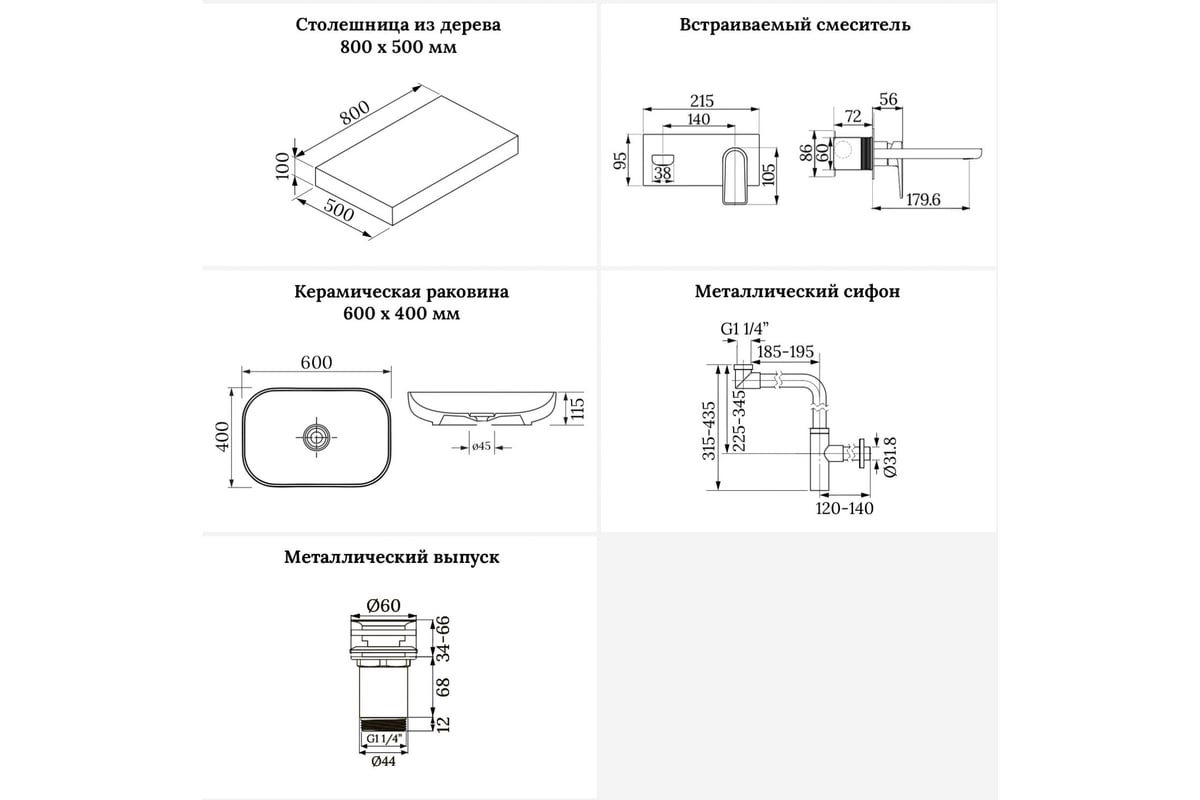 Столешница из дерева
800 x 500 мм

800
100
500

Встраиваемый смеситель

215
140
95
38
105
72
56
86
60
179.6

Керамическая раковина
600 x 400 мм

600
400
115
ø45

Металлический сифон

G1 1/4"
185-195
315-435
225-345
Ø31.8
120-140

Металлический выпуск

Ø60
34-66
68
12
G1 1/4"
Ø44