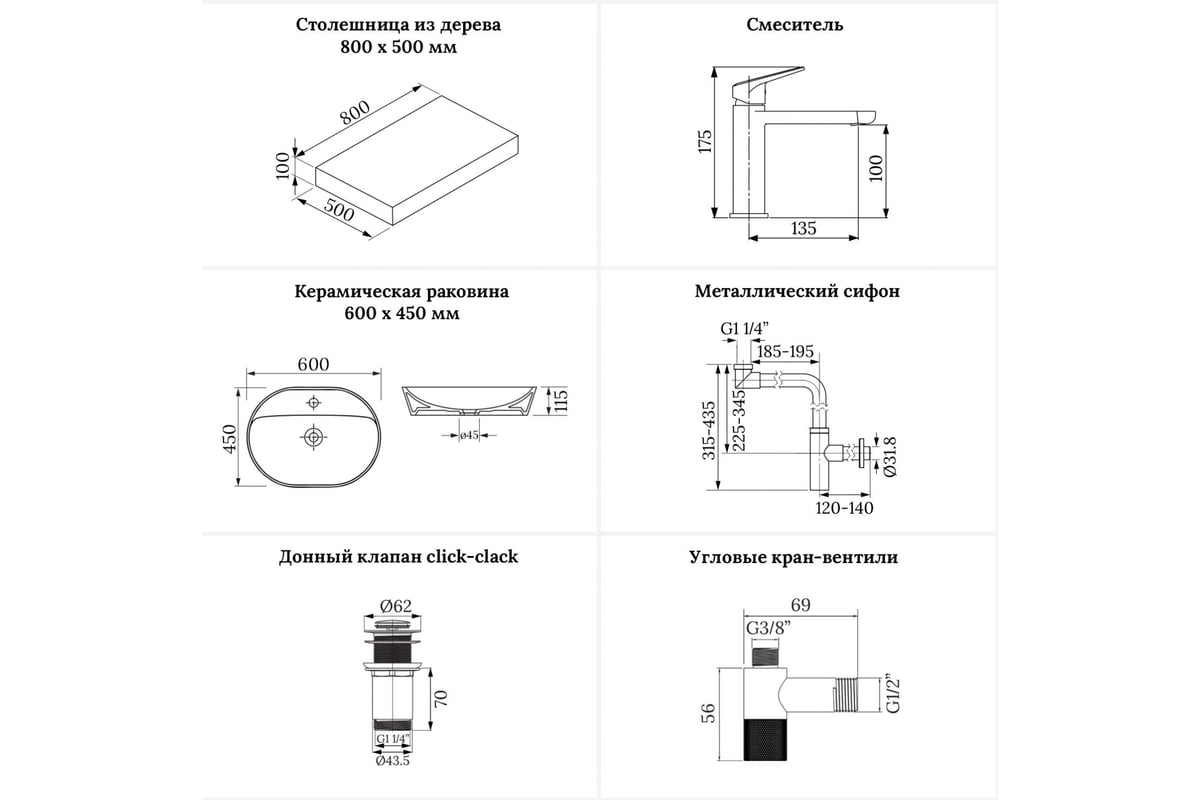 Столешница из дерева
800 x 500 мм

800
100
500

Смеситель

175
100
135

Керамическая раковина
600 x 450 мм

600
450
115
ø45

Металлический сифон

G1 1/4"
185-195
315-435
225-345
Ø31.8
120-140

Донный клапан click-clack

Ø62
70
G1 1/4"
Ø43.5

Угловые кран-вентили

69
G3/8"
56
G1/2"