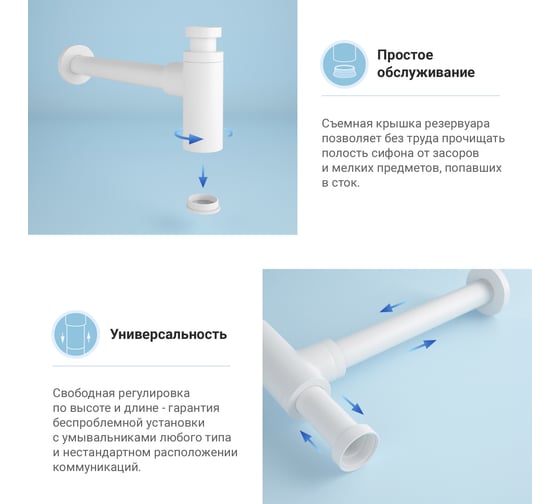 Простое обслуживание

Съемная крышка резервуара позволяет без труда прочищать полость сифона от засоров и мелких предметов, попавших в сток.

Универсальность

Свободная регулировка по высоте и длине - гарантия беспроблемной установки с умывальниками любого типа и нестандартном расположении коммуникаций.