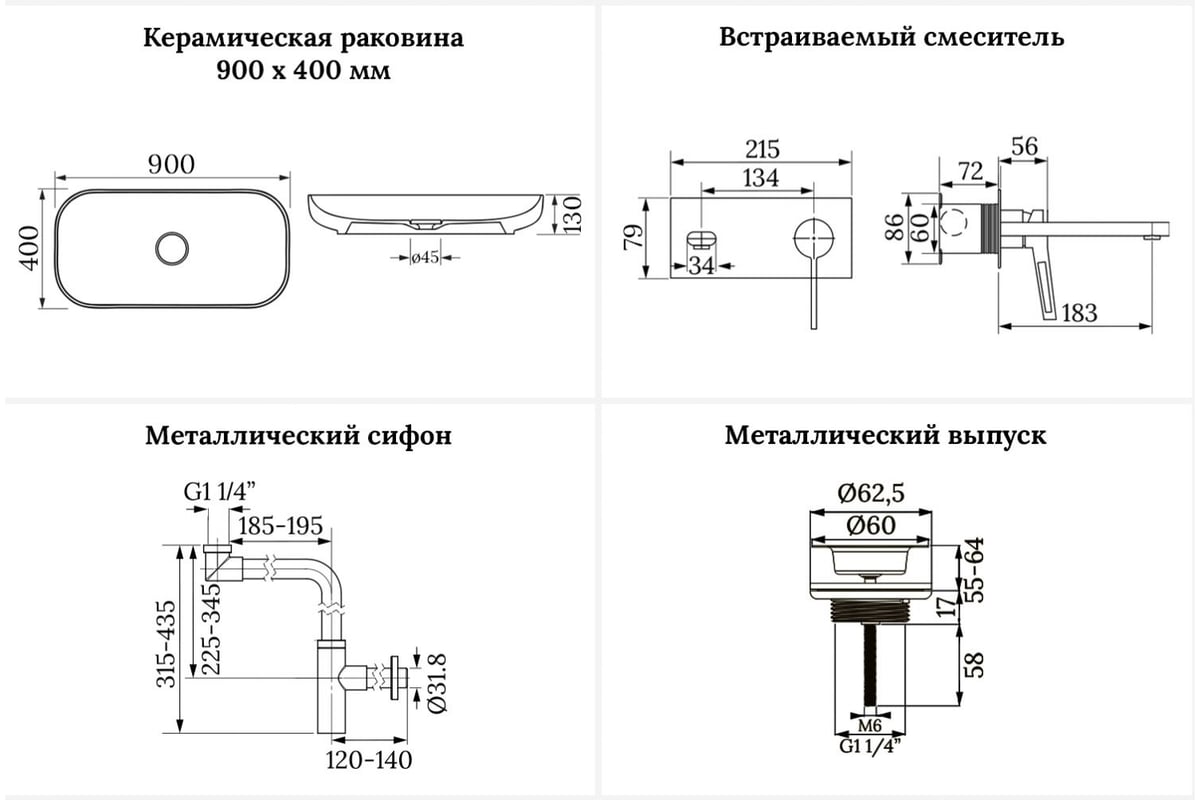 Керамическая раковина
900 x 400 мм

900
400
130
ø45

Встраиваемый смеситель

215
134
79
34
56
72
86
60
183

Металлический сифон

G1 1/4"
185-195
315-435
225-345
Ø31.8
120-140

Металлический выпуск

Ø62,5
Ø60
55-64
17
58
M6
G1 1/4"